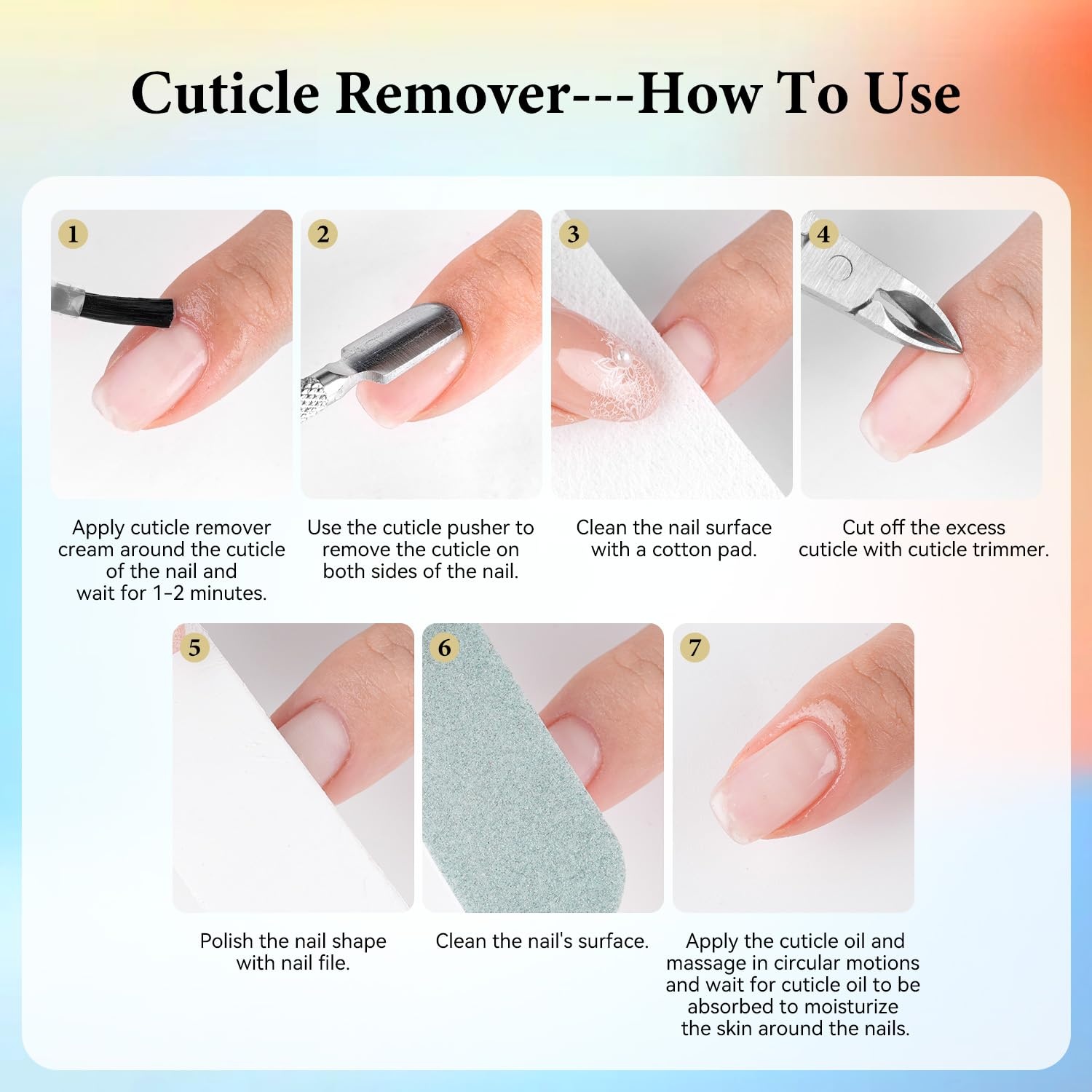 Cuticle Remover---How To Use

1

Apply cuticle remover cream around the cuticle of the nail and wait for 1-2 minutes.

2

Use the cuticle pusher to remove the cuticle on both sides of the nail.

3

Clean the nail surface with a cotton pad.

4

Cut off the excess cuticle with cuticle trimmer.

5

Polish the nail shape with nail file.

6

Clean the nail's surface.

7

Apply the cuticle oil and massage in circular motions and wait for cuticle oil to be absorbed to moisturize the skin around the nails.