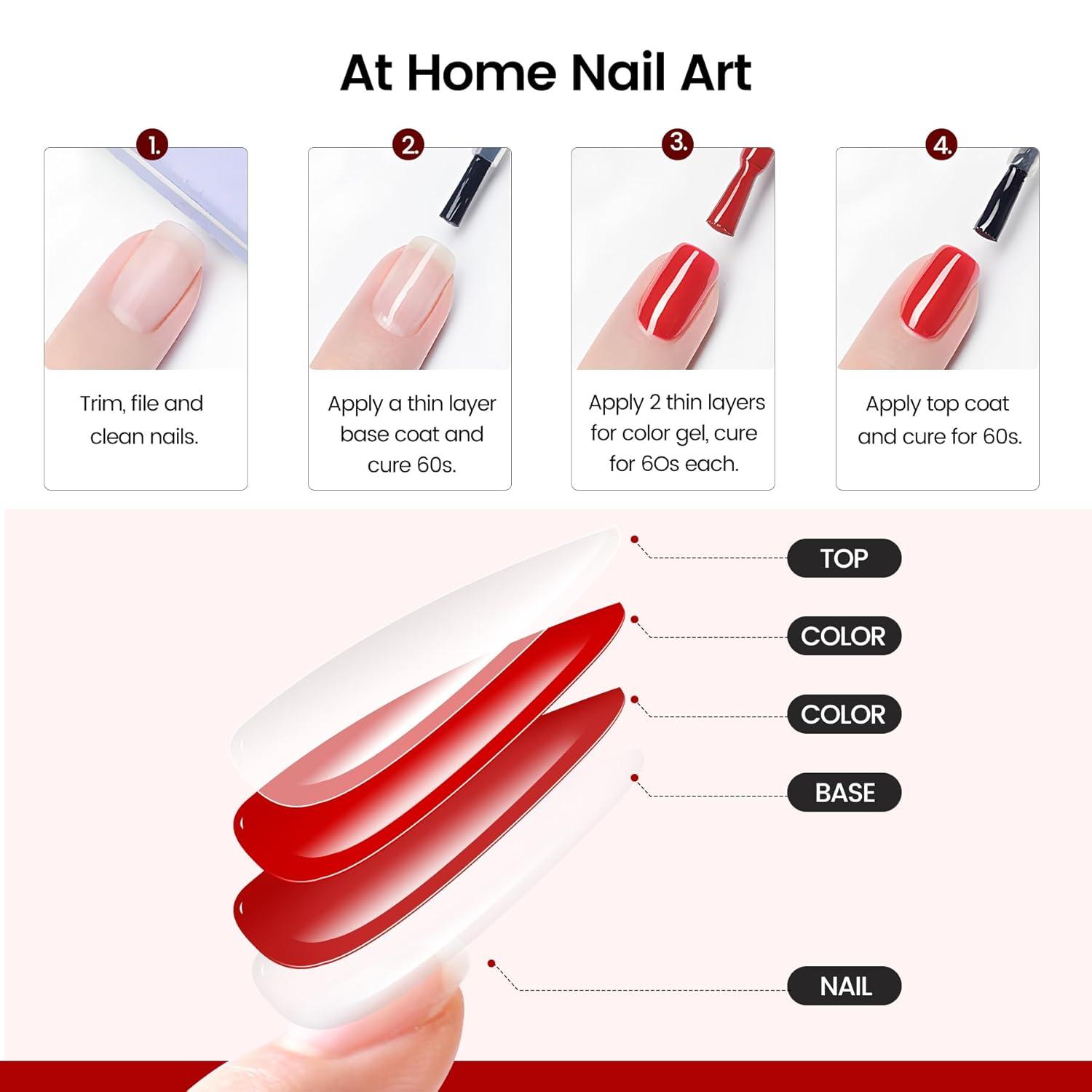 At Home Nail Art

1.
Trim, file and clean nails.

2.
Apply a thin layer base coat and cure 60s.

3.
Apply 2 thin layers for color gel, cure for 60s each.

4.
Apply top coat and cure for 60s.

TOP
COLOR
COLOR
BASE
NAIL