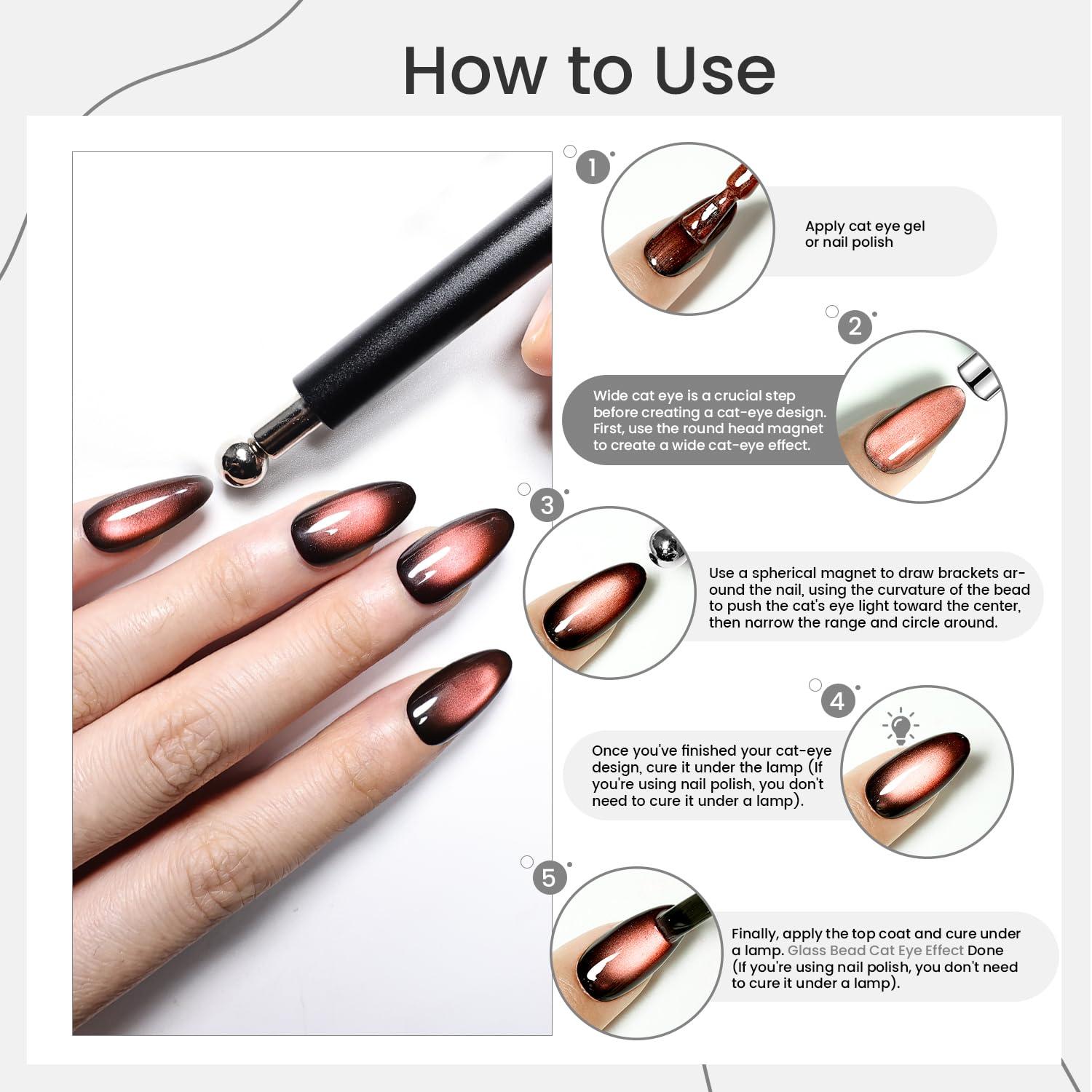 How to Use

1

Apply cat eye gel or nail polish

2

Wide cat eye is a crucial step before creating a cat-eye design. First, use the round head magnet to create a wide cat-eye effect.

3

Use a spherical magnet to draw brackets around the nail, using the curvature of the bead to push the cat's eye light toward the center, then narrow the range and circle around.

4

Once you've finished your cat-eye design, cure it under the lamp (If you're using nail polish, you don't need to cure it under a lamp).

5

Finally, apply the top coat and cure under a lamp. Glass Bead Cat Eye Effect Done (If you're using nail polish, you don't need to cure it under a lamp).