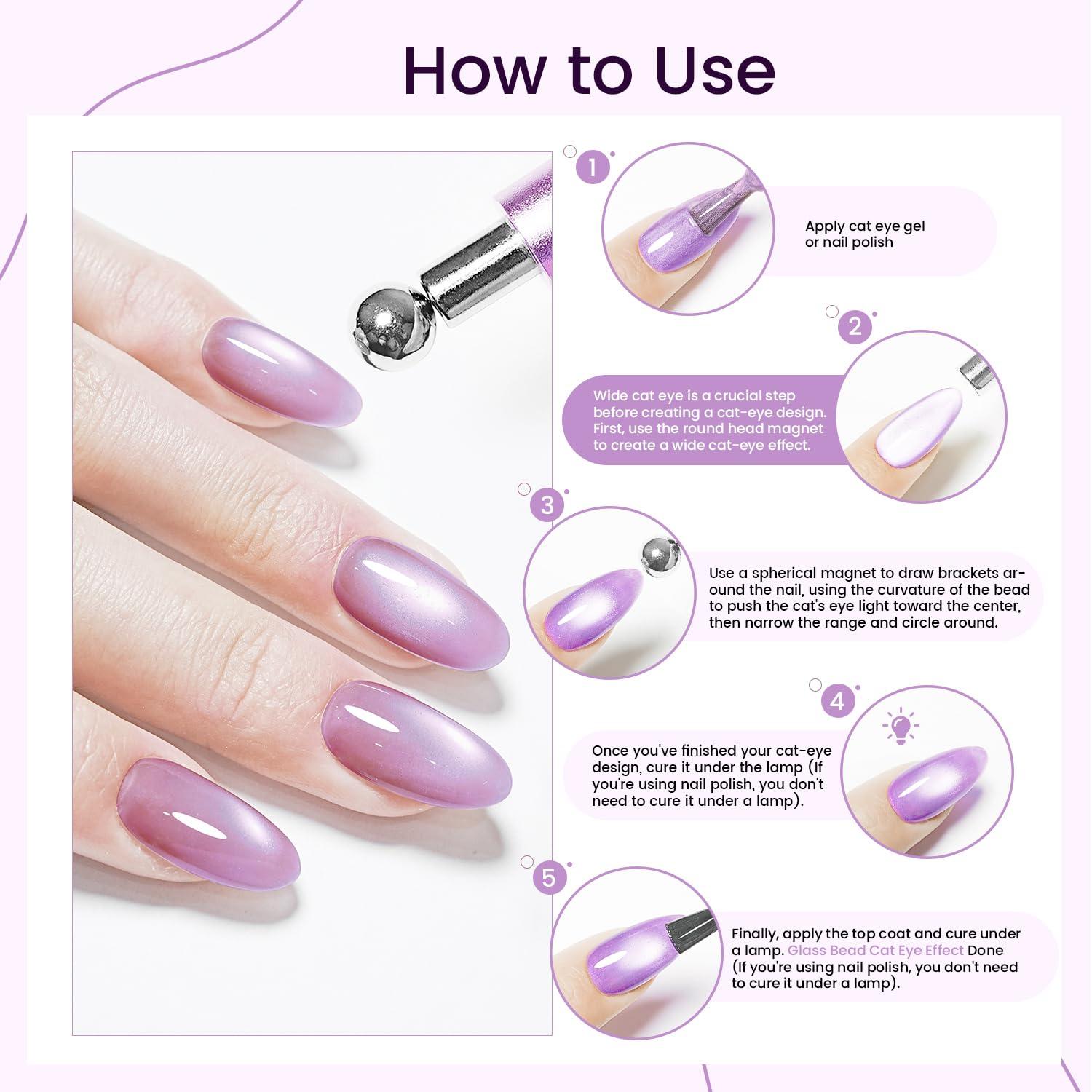 How to Use

1

Apply cat eye gel or nail polish

2

Wide cat eye is a crucial step before creating a cat-eye design. First, use the round head magnet to create a wide cat-eye effect.

3

Use a spherical magnet to draw brackets around the nail, using the curvature of the bead to push the cat's eye light toward the center, then narrow the range and circle around.

4

Once you've finished your cat-eye design, cure it under the lamp (If you're using nail polish, you don't need to cure it under a lamp).

5

Finally, apply the top coat and cure under a lamp. Glass Bead Cat Eye Effect Done (If you're using nail polish, you don't need to cure it under a lamp).