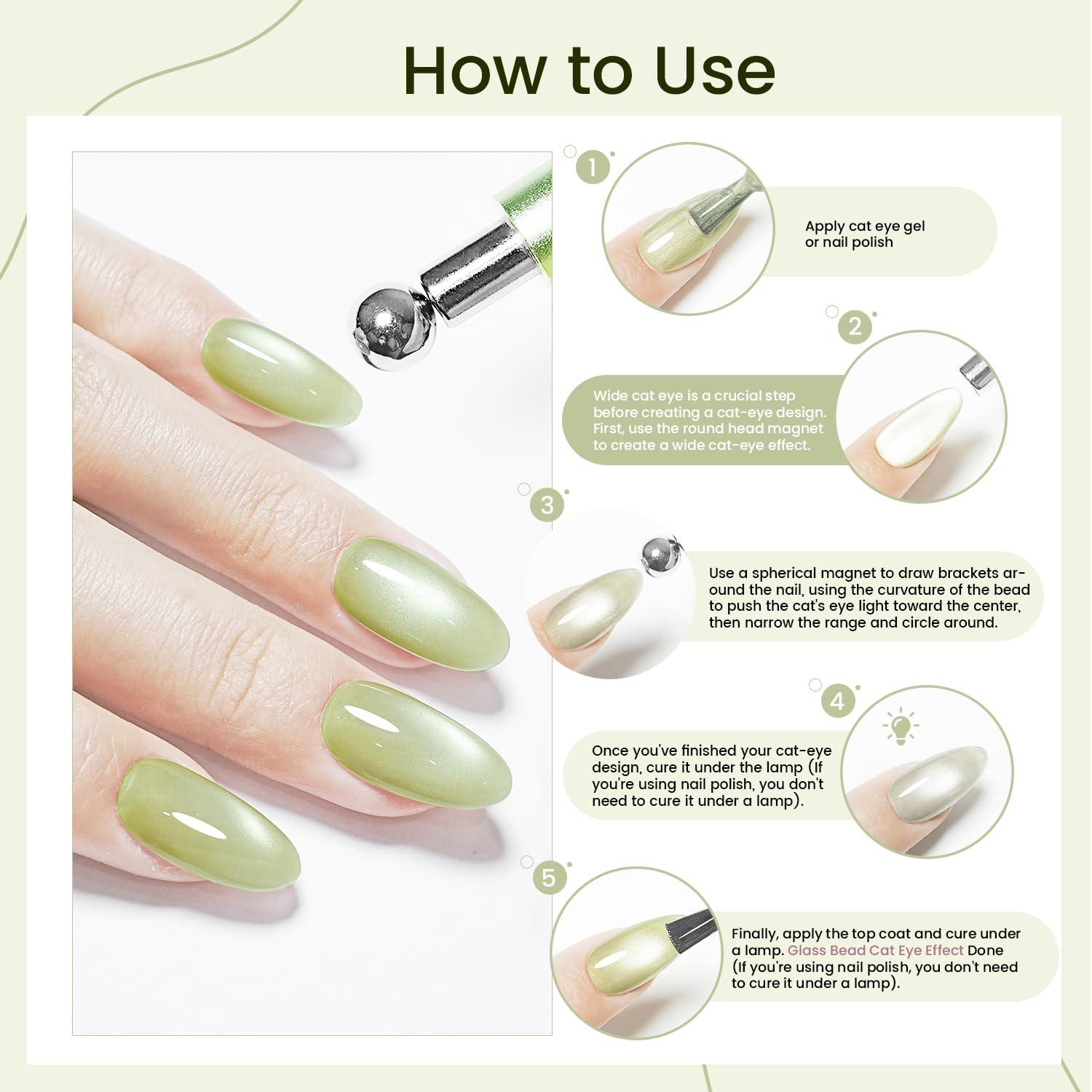 How to Use

1

Apply cat eye gel or nail polish

2

Wide cat eye is a crucial step before creating a cat-eye design. First, use the round head magnet to create a wide cat-eye effect.

3

Use a spherical magnet to draw brackets around the nail, using the curvature of the bead to push the cat's eye light toward the center, then narrow the range and circle around.

4

Once you've finished your cat-eye design, cure it under the lamp (If you're using nail polish, you don't need to cure it under a lamp).

5

Finally, apply the top coat and cure under a lamp. Glass Bead Cat Eye Effect Done (If you're using nail polish, you don't need to cure it under a lamp).