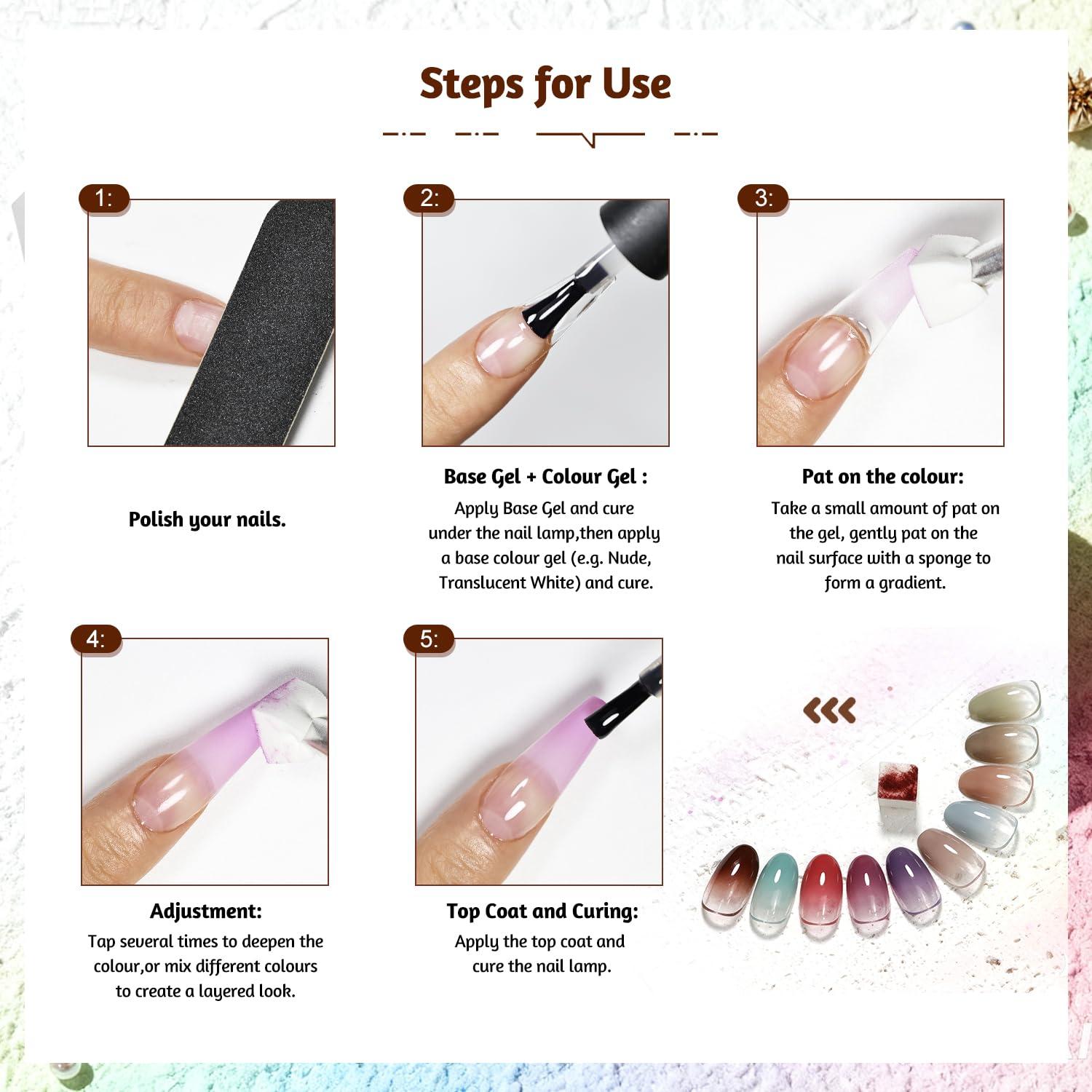 Steps for Use

1:

Polish your nails.

2:

Base Gel + Colour Gel :

Apply Base Gel and cure under the nail lamp,then apply a base colour gel (e.g. Nude, Translucent White) and cure.

3:

Pat on the colour:

Take a small amount of pat on the gel, gently pat on the nail surface with a sponge to form a gradient.

4:

Adjustment:

Tap several times to deepen the colour,or mix different colours to create a layered look.

5:

Top Coat and Curing:

Apply the top coat and cure the nail lamp.