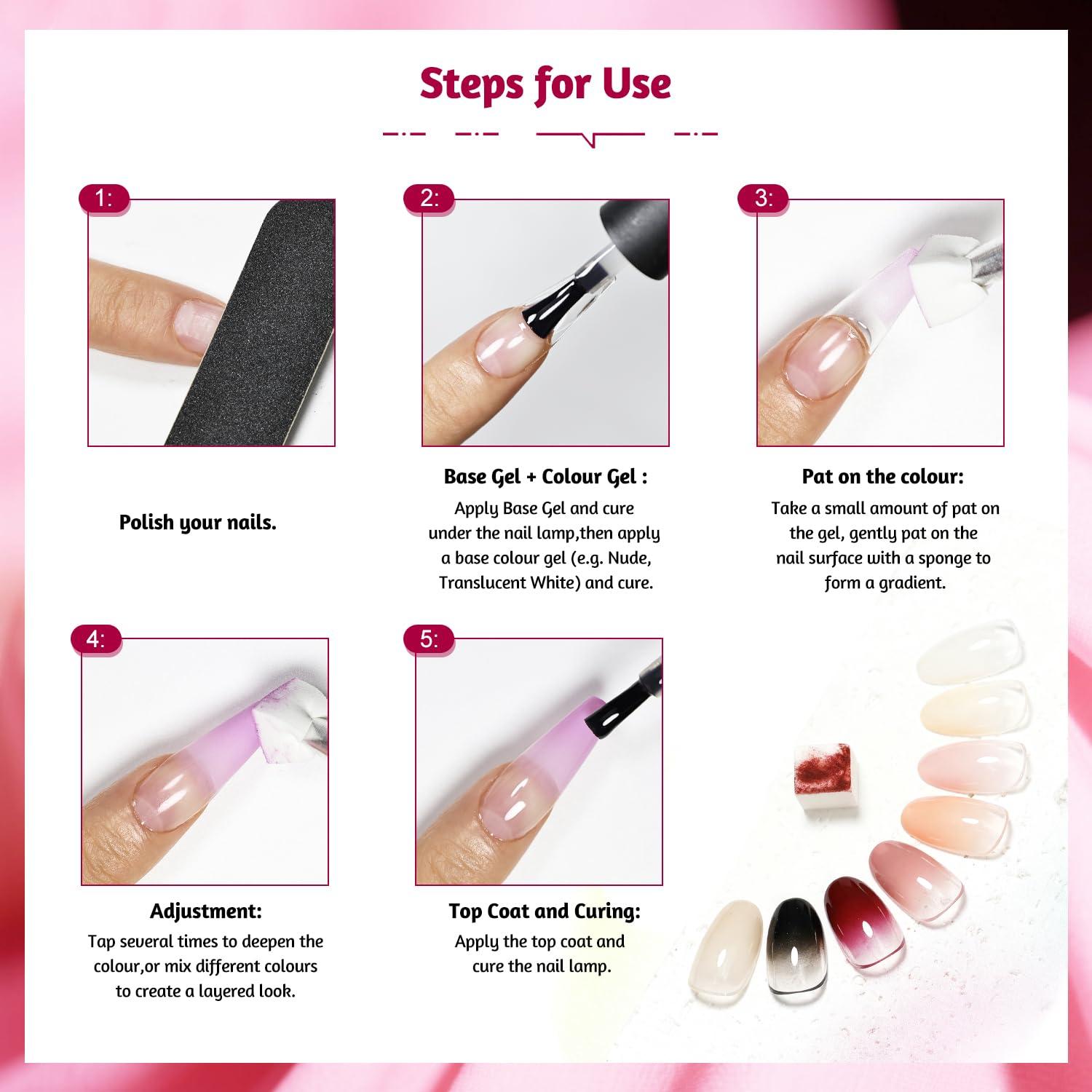 Steps for Use

1:

Polish your nails.

2:

Base Gel + Colour Gel :

Apply Base Gel and cure under the nail lamp,then apply a base colour gel (e.g. Nude, Translucent White) and cure.

3:

Pat on the colour:

Take a small amount of pat on the gel, gently pat on the nail surface with a sponge to form a gradient.

4:

Adjustment:

Tap several times to deepen the colour,or mix different colours to create a layered look.

5:

Top Coat and Curing:

Apply the top coat and cure the nail lamp.