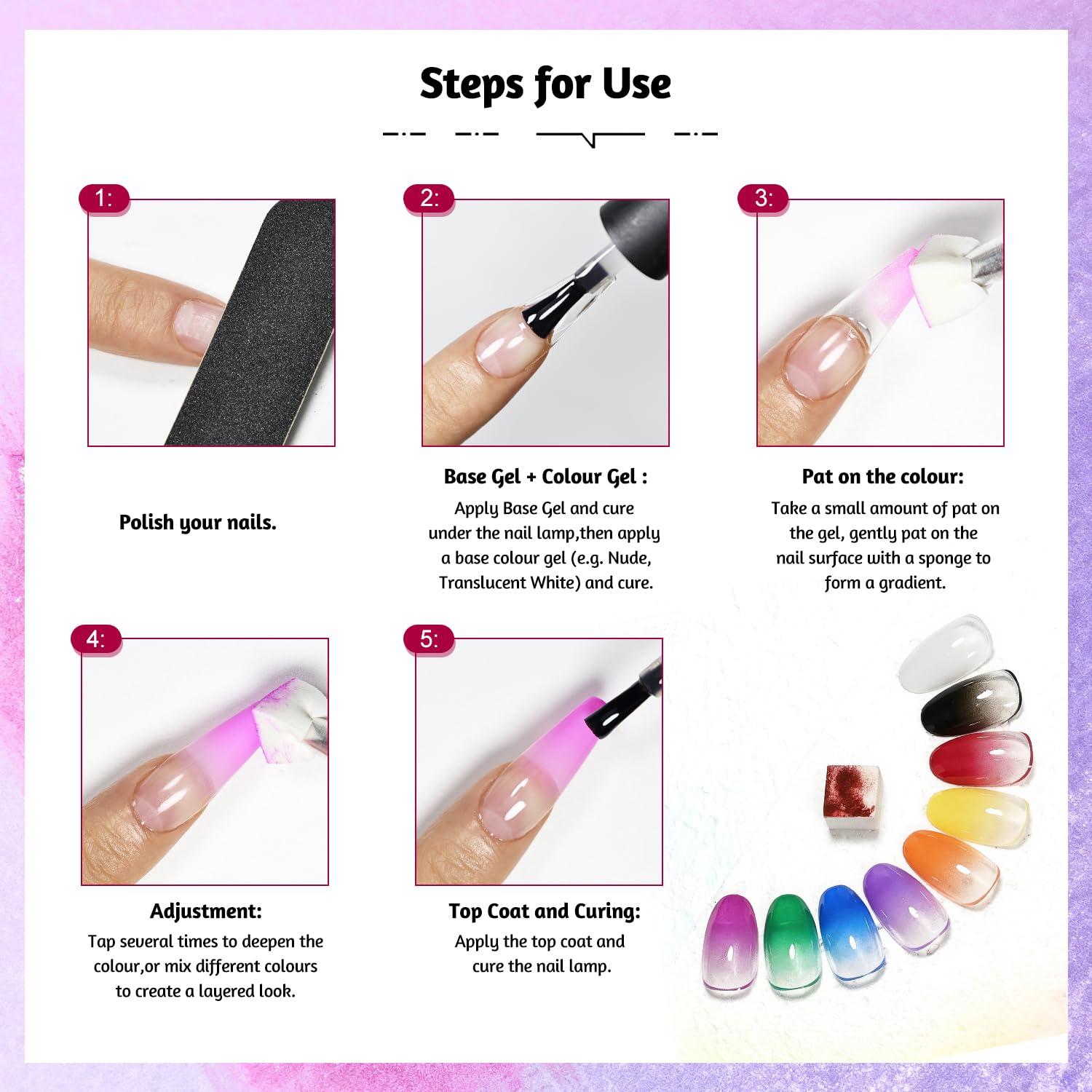 Steps for Use

1:

Polish your nails.

2:

Base Gel + Colour Gel :
Apply Base Gel and cure under the nail lamp,then apply a base colour gel (e.g. Nude, Translucent White) and cure.

3:

Pat on the colour:
Take a small amount of pat on the gel, gently pat on the nail surface with a sponge to form a gradient.

4:

Adjustment:
Tap several times to deepen the colour,or mix different colours to create a layered look.

5:

Top Coat and Curing:
Apply the top coat and cure the nail lamp.