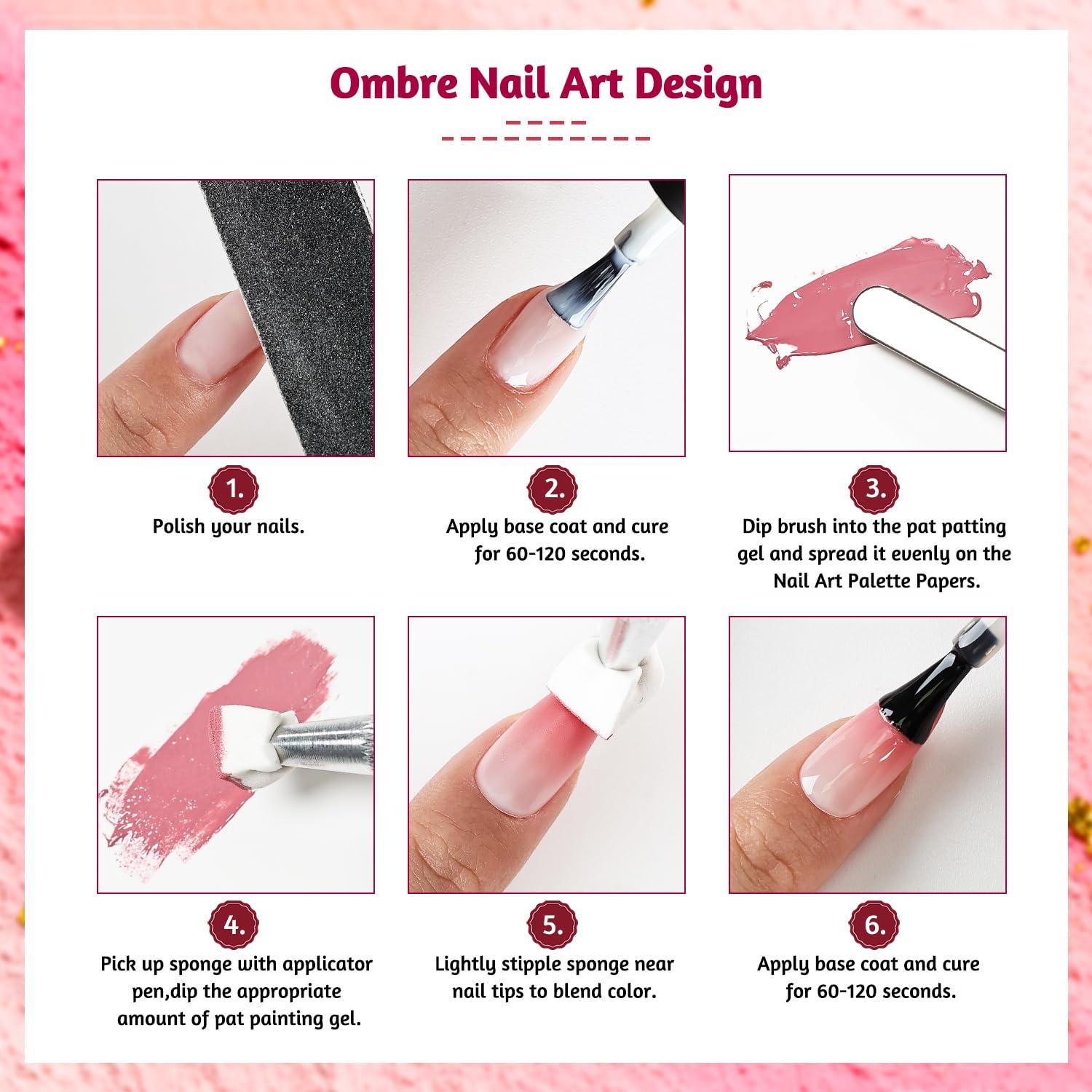 Ombre Nail Art Design

1.
Polish your nails.

2.
Apply base coat and cure for 60-120 seconds.

3.
Dip brush into the pat patting gel and spread it evenly on the Nail Art Palette Papers.

4.
Pick up sponge with applicator pen,dip the appropriate amount of pat painting gel.

5.
Lightly stipple sponge near nail tips to blend color.

6.
Apply base coat and cure for 60-120 seconds.