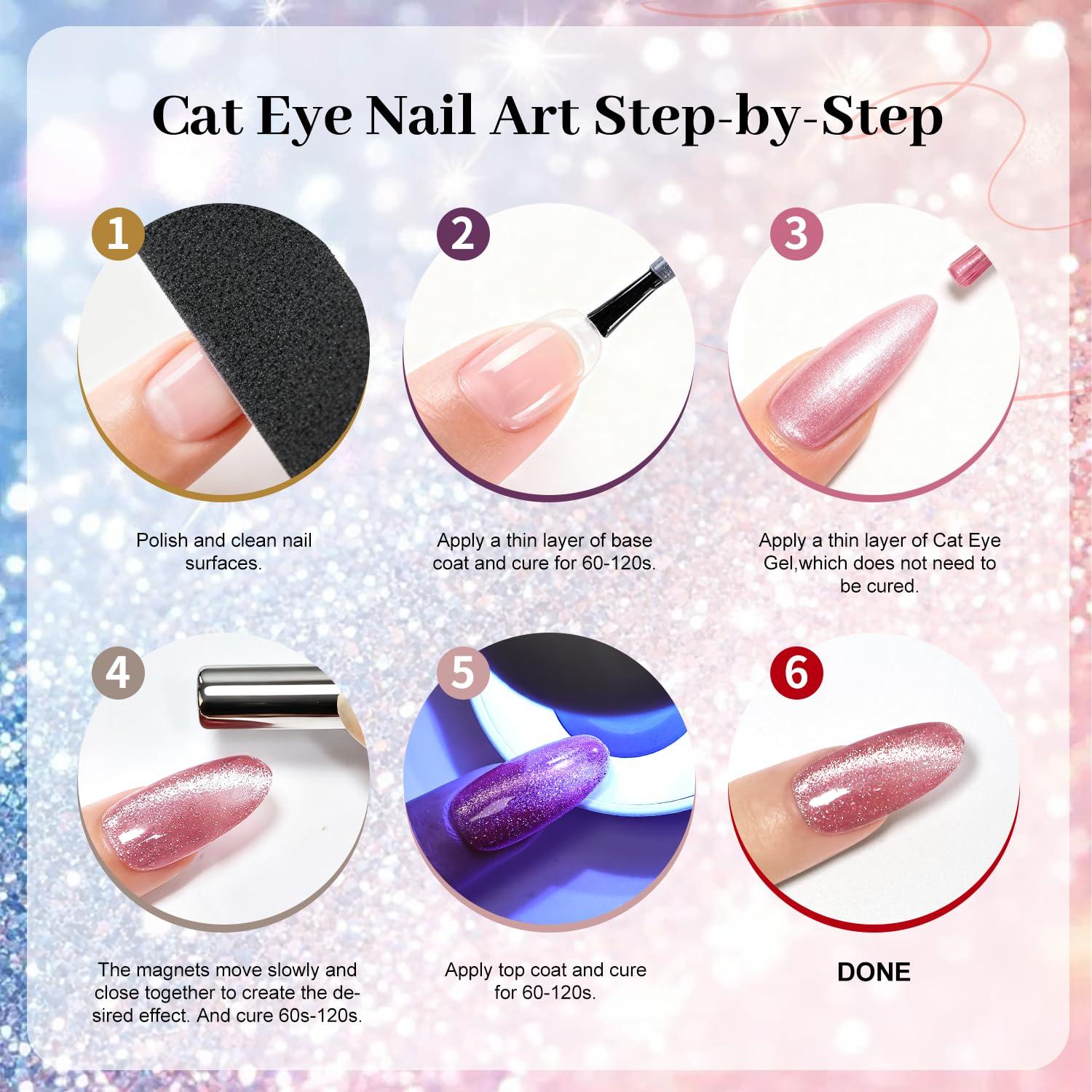 Cat Eye Nail Art Step-by-Step

1

Polish and clean nail surfaces.

2

Apply a thin layer of base coat and cure for 60-120s.

3

Apply a thin layer of Cat Eye Gel,which does not need to be cured.

4

The magnets move slowly and close together to create the desired effect. And cure 60s-120s.

5

Apply top coat and cure for 60-120s.

6

DONE