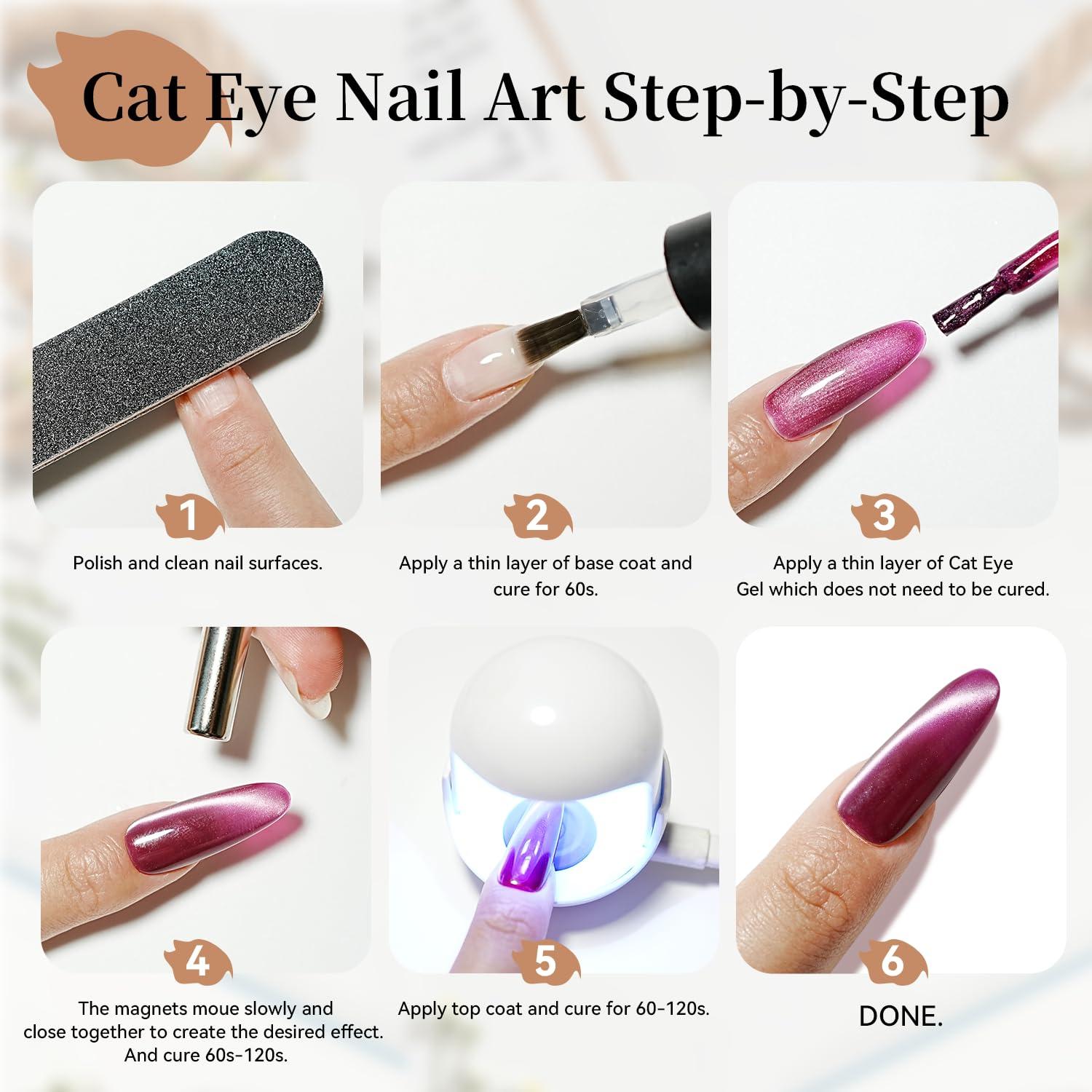 Cat Eye Nail Art Step-by-Step

1

Polish and clean nail surfaces.

2

Apply a thin layer of base coat and cure for 60s.

3

Apply a thin layer of Cat Eye Gel which does not need to be cured.

4

The magnets moue slowly and close together to create the desired effect. And cure 60s-120s.

5

Apply top coat and cure for 60-120s.

6

DONE.