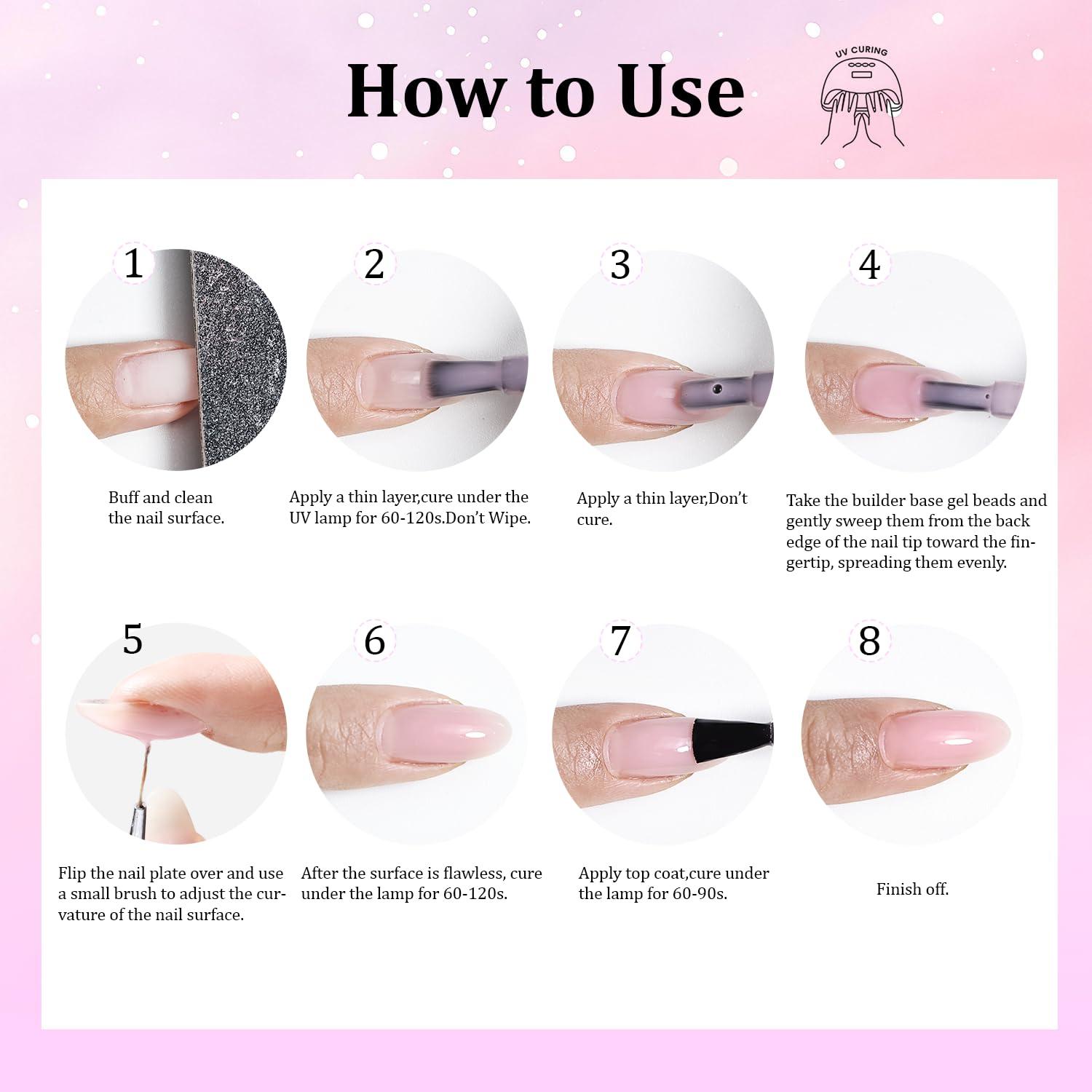 How to Use

UV CURING

1

Buff and clean the nail surface.

2

Apply a thin layer,cure under the UV lamp for 60-120s.Don't Wipe.

3

Apply a thin layer,Don't cure.

4

Take the builder base gel beads and gently sweep them from the back edge of the nail tip toward the fingertip, spreading them evenly.

5

Flip the nail plate over and use a small brush to adjust the curvature of the nail surface.

6

After the surface is flawless, cure under the lamp for 60-120s.

7

Apply top coat,cure under the lamp for 60-90s.

8

Finish off.