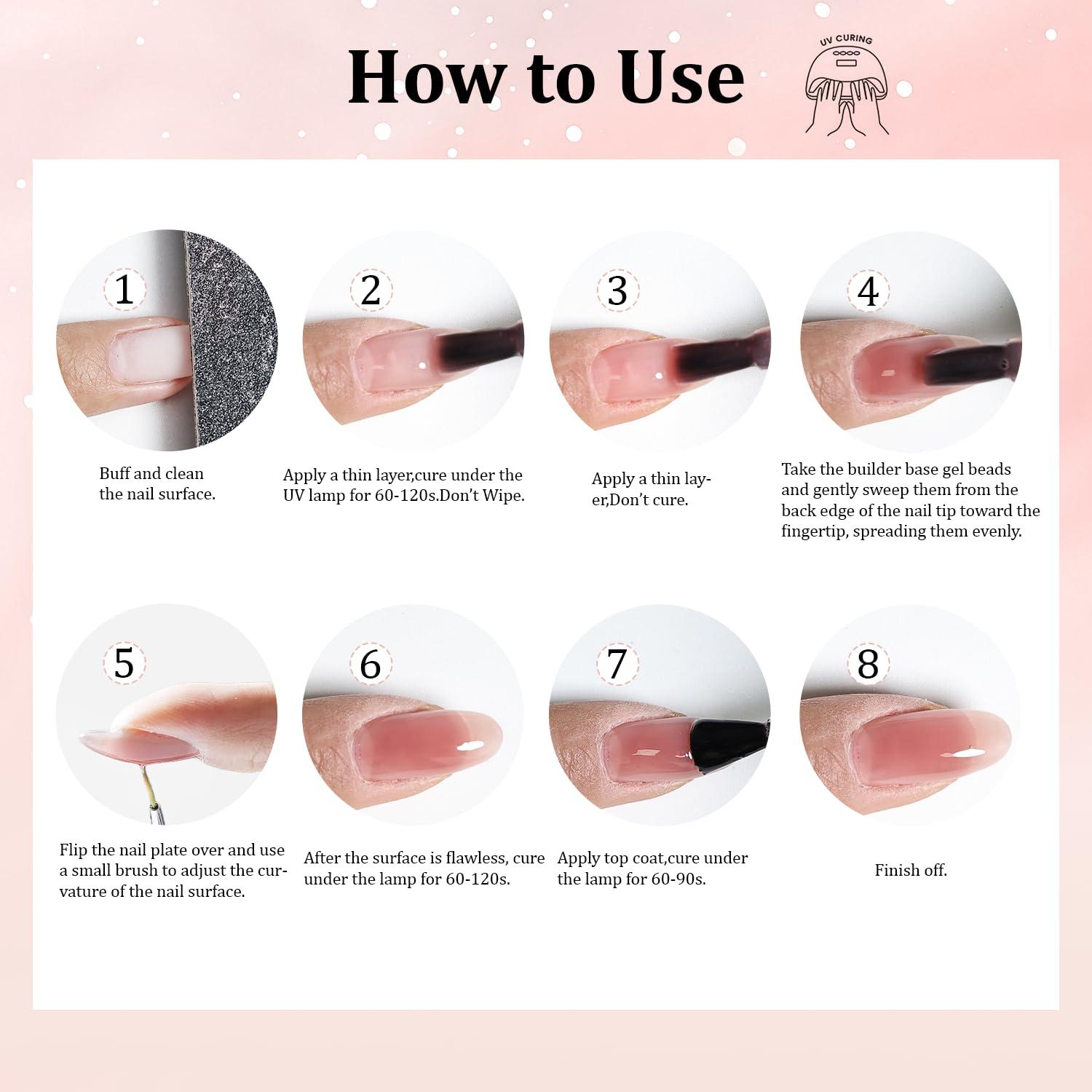 How to Use

UV CURING

1
Buff and clean the nail surface.

2
Apply a thin layer,cure under the UV lamp for 60-120s.Don't Wipe.

3
Apply a thin layer,Don't cure.

4
Take the builder base gel beads and gently sweep them from the back edge of the nail tip toward the fingertip, spreading them evenly.

5
Flip the nail plate over and use a small brush to adjust the curvature of the nail surface.

6
After the surface is flawless, cure under the lamp for 60-120s.

7
Apply top coat,cure under the lamp for 60-90s.

8
Finish off.