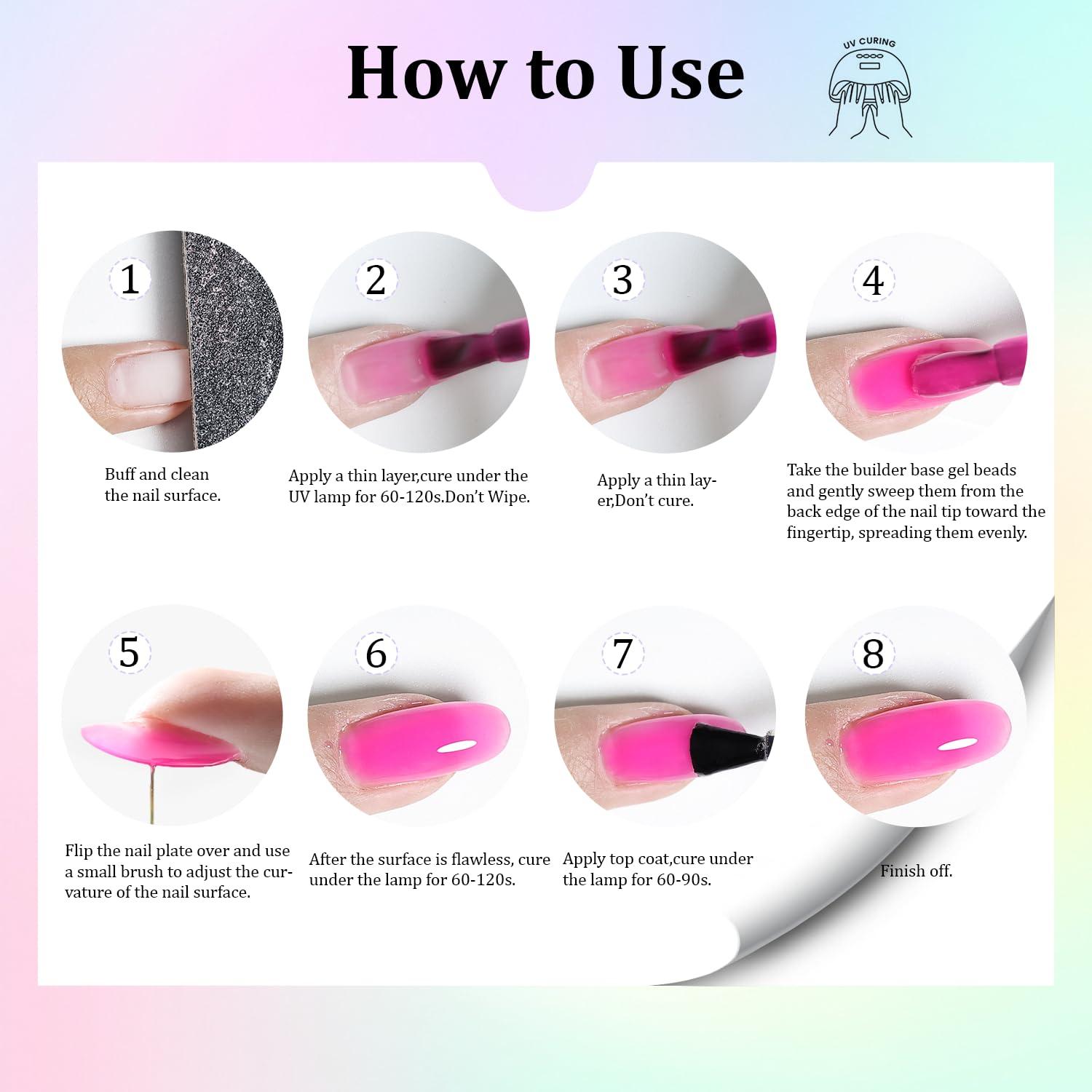 How to Use

UV CURING

1

Buff and clean the nail surface.

2

Apply a thin layer,cure under the UV lamp for 60-120s.Don't Wipe.

3

Apply a thin layer,Don't cure.

4

Take the builder base gel beads and gently sweep them from the back edge of the nail tip toward the fingertip, spreading them evenly.

5

Flip the nail plate over and use a small brush to adjust the curvature of the nail surface.

6

After the surface is flawless, cure under the lamp for 60-120s.

7

Apply top coat,cure under the lamp for 60-90s.

8

Finish off.