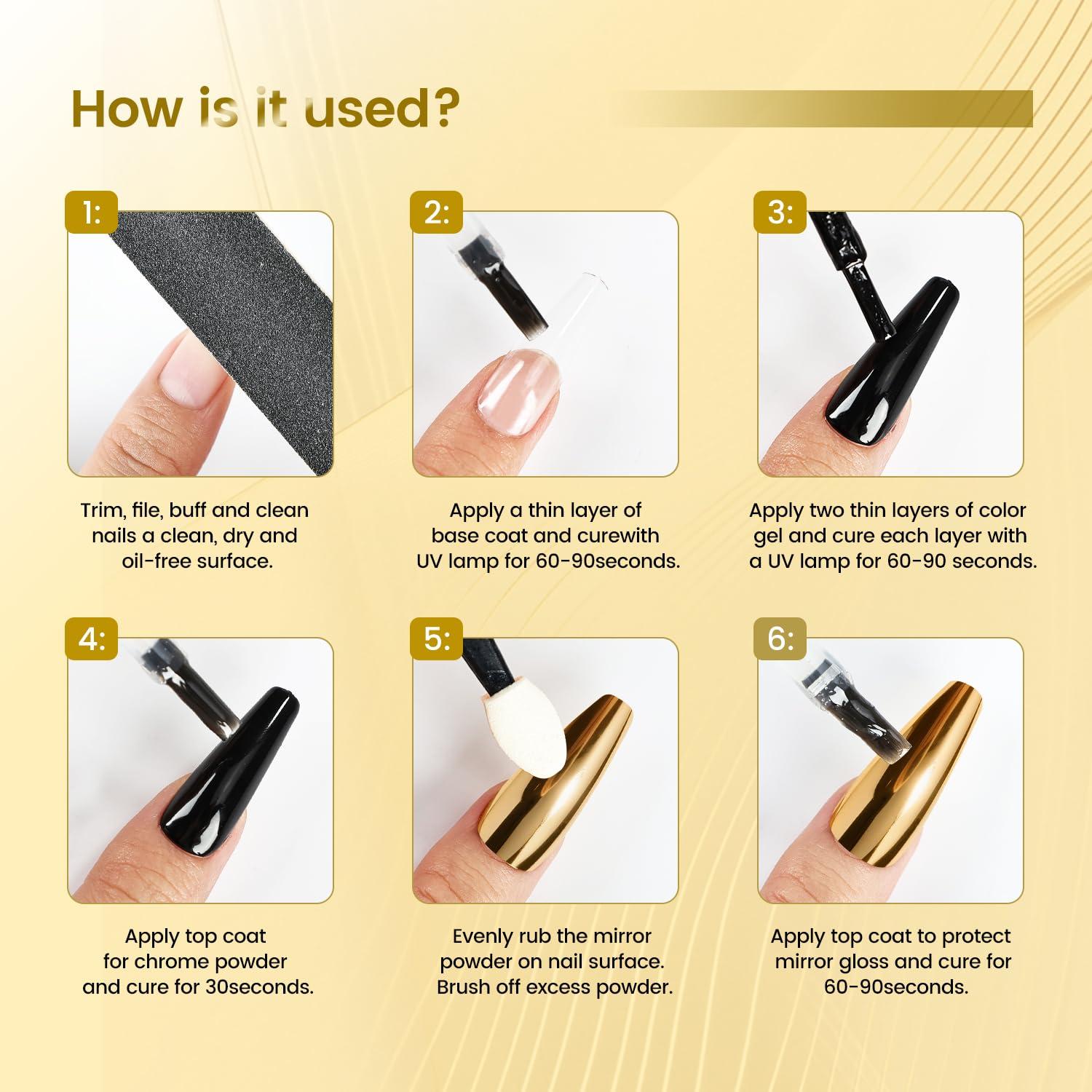 How is it used?

1:

Trim, file, buff and clean nails a clean, dry and oil-free surface.

2:

Apply a thin layer of base coat and curewith UV lamp for 60-90seconds.

3:

Apply two thin layers of color gel and cure each layer with a UV lamp for 60-90 seconds.

4:

Apply top coat for chrome powder and cure for 30seconds.

5:

Evenly rub the mirror powder on nail surface. Brush off excess powder.

6:

Apply top coat to protect mirror gloss and cure for 60-90seconds.