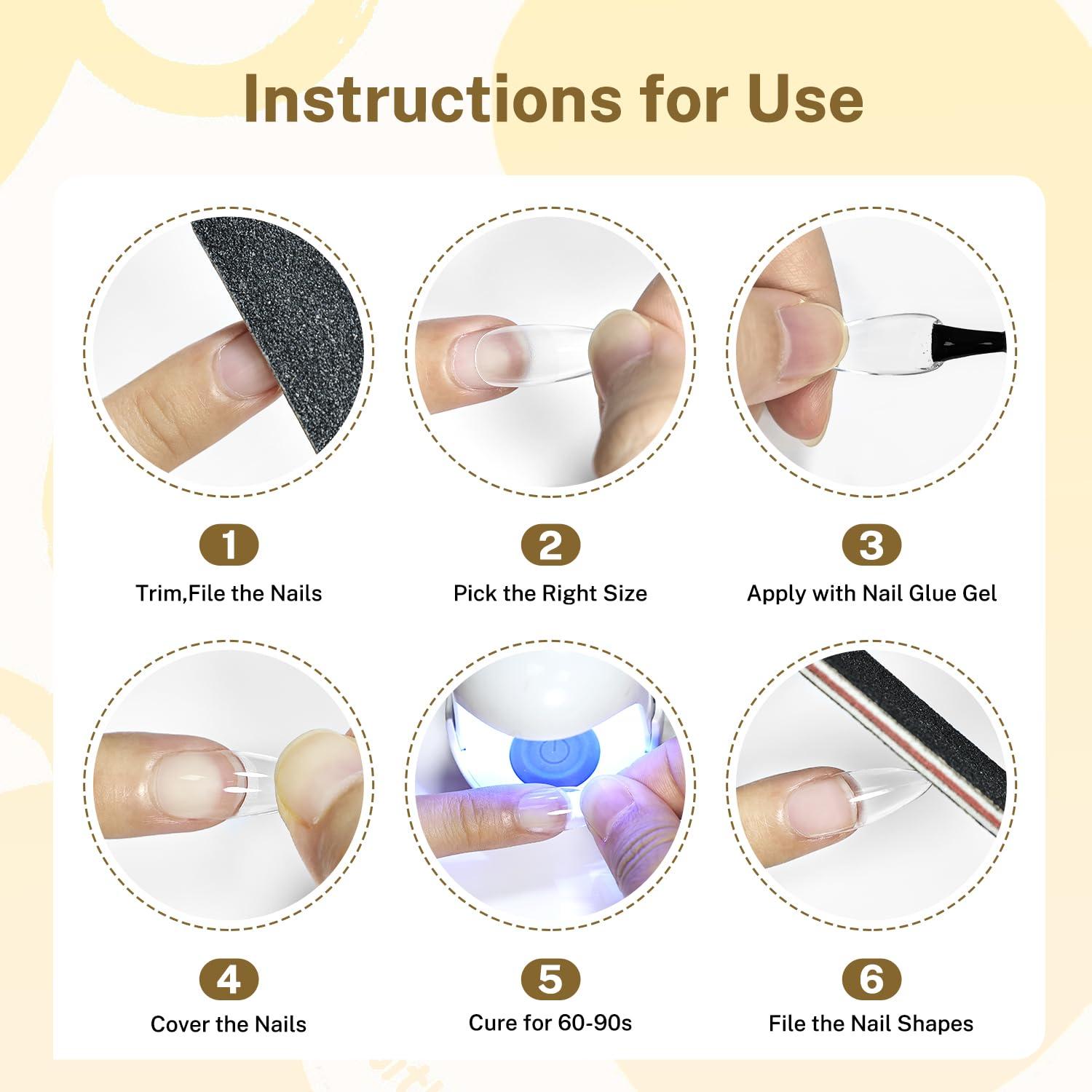 Instructions for Use

1
Trim,File the Nails

2
Pick the Right Size

3
Apply with Nail Glue Gel

4
Cover the Nails

5
Cure for 60-90s

6
File the Nail Shapes