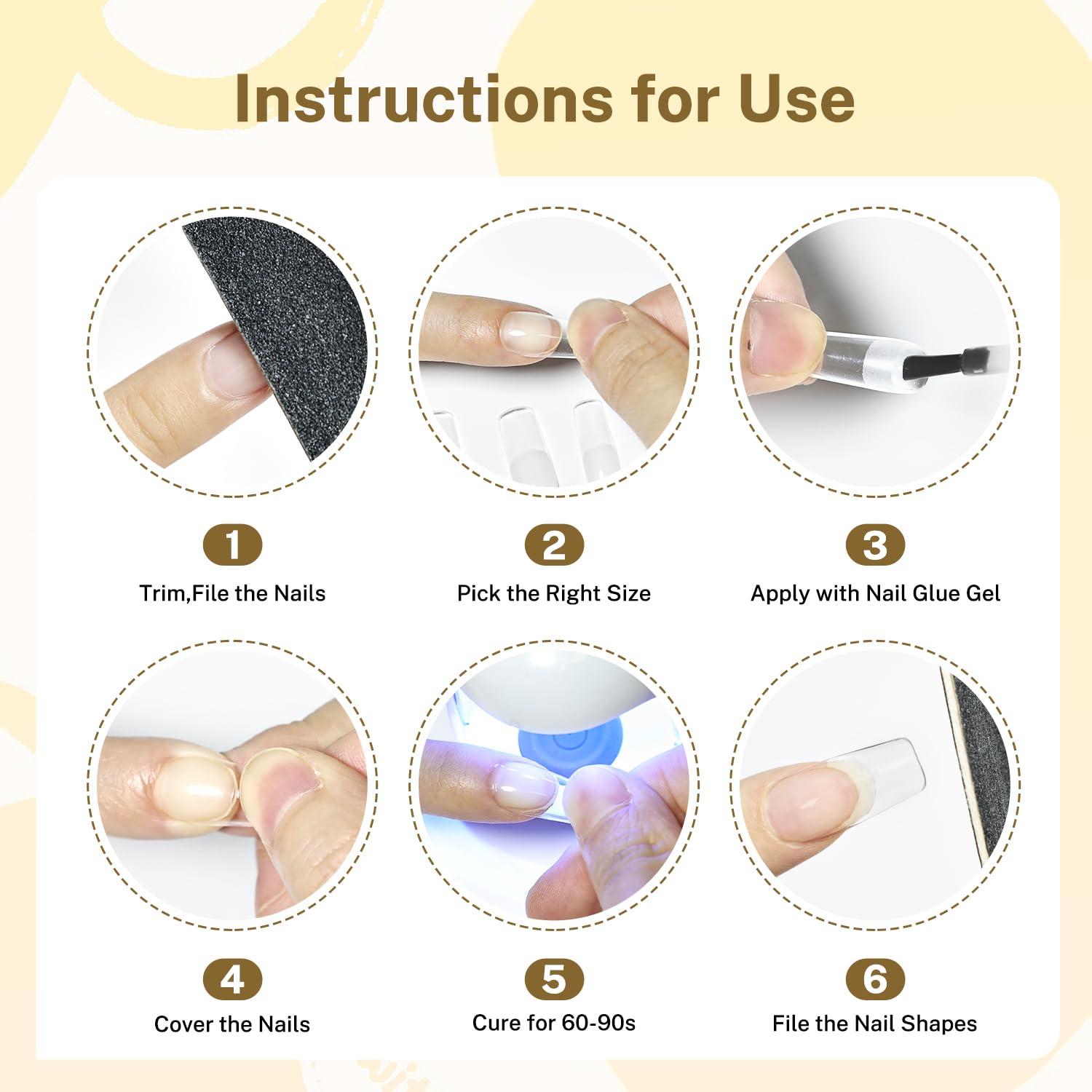 Instructions for Use

1
Trim,File the Nails

2
Pick the Right Size

3
Apply with Nail Glue Gel

4
Cover the Nails

5
Cure for 60-90s

6
File the Nail Shapes