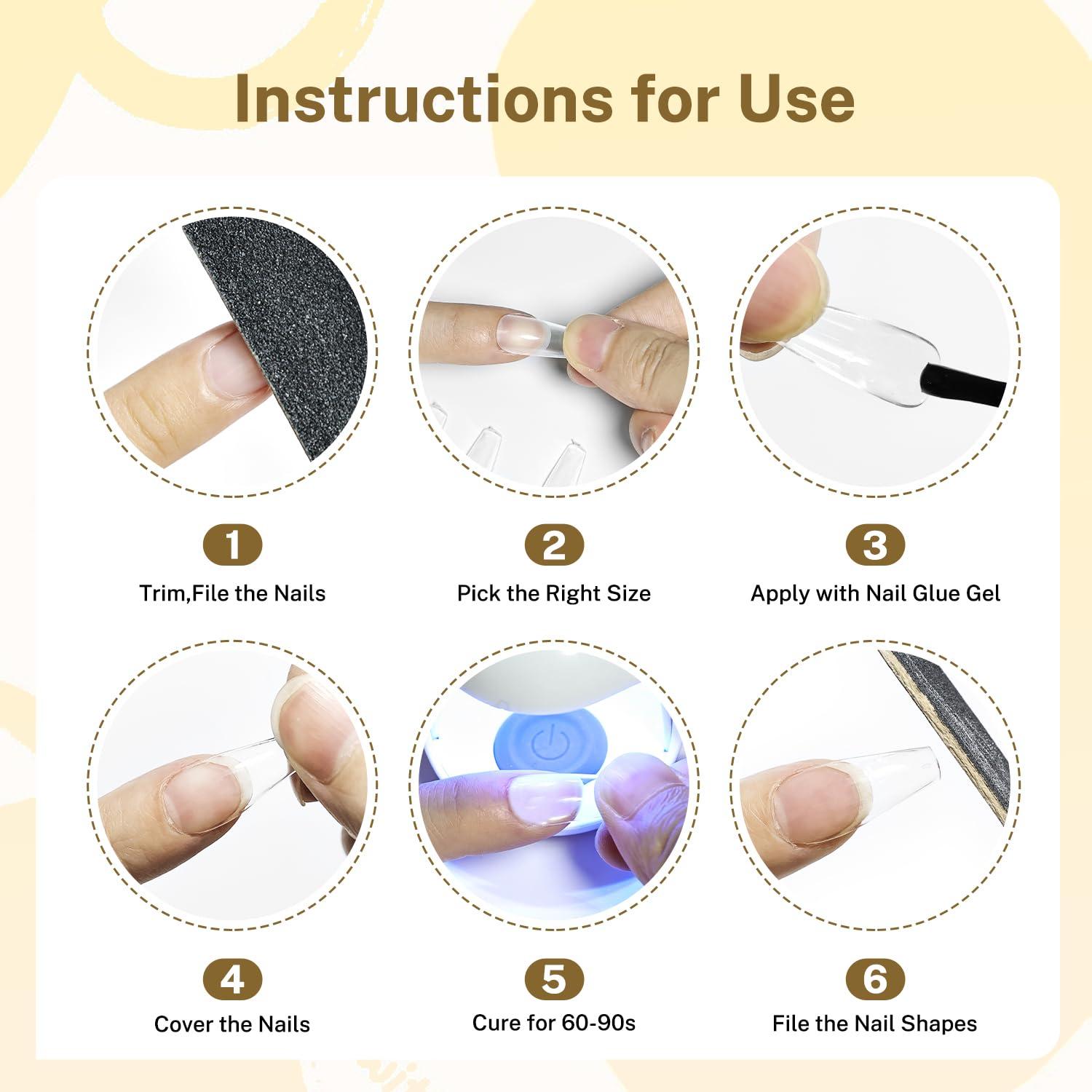 Instructions for Use

1
Trim,File the Nails

2
Pick the Right Size

3
Apply with Nail Glue Gel

4
Cover the Nails

5
Cure for 60-90s

6
File the Nail Shapes