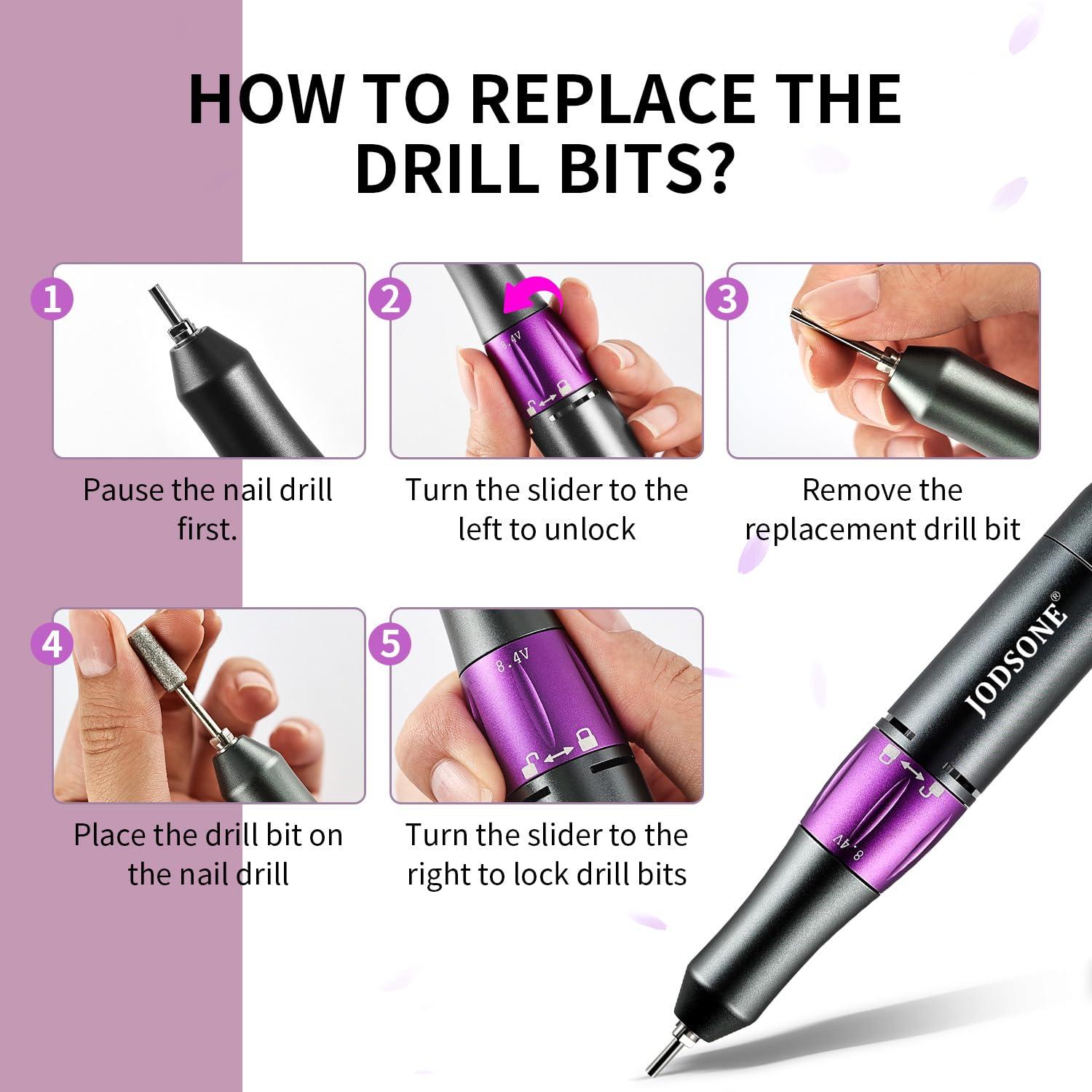 HOW TO REPLACE THE DRILL BITS?

1
Pause the nail drill first.

2
8.4V
Turn the slider to the left to unlock

3
Remove the replacement drill bit

4
Place the drill bit on the nail drill

5
8.4V
Turn the slider to the right to lock drill bits

JODSONE®
8.4V