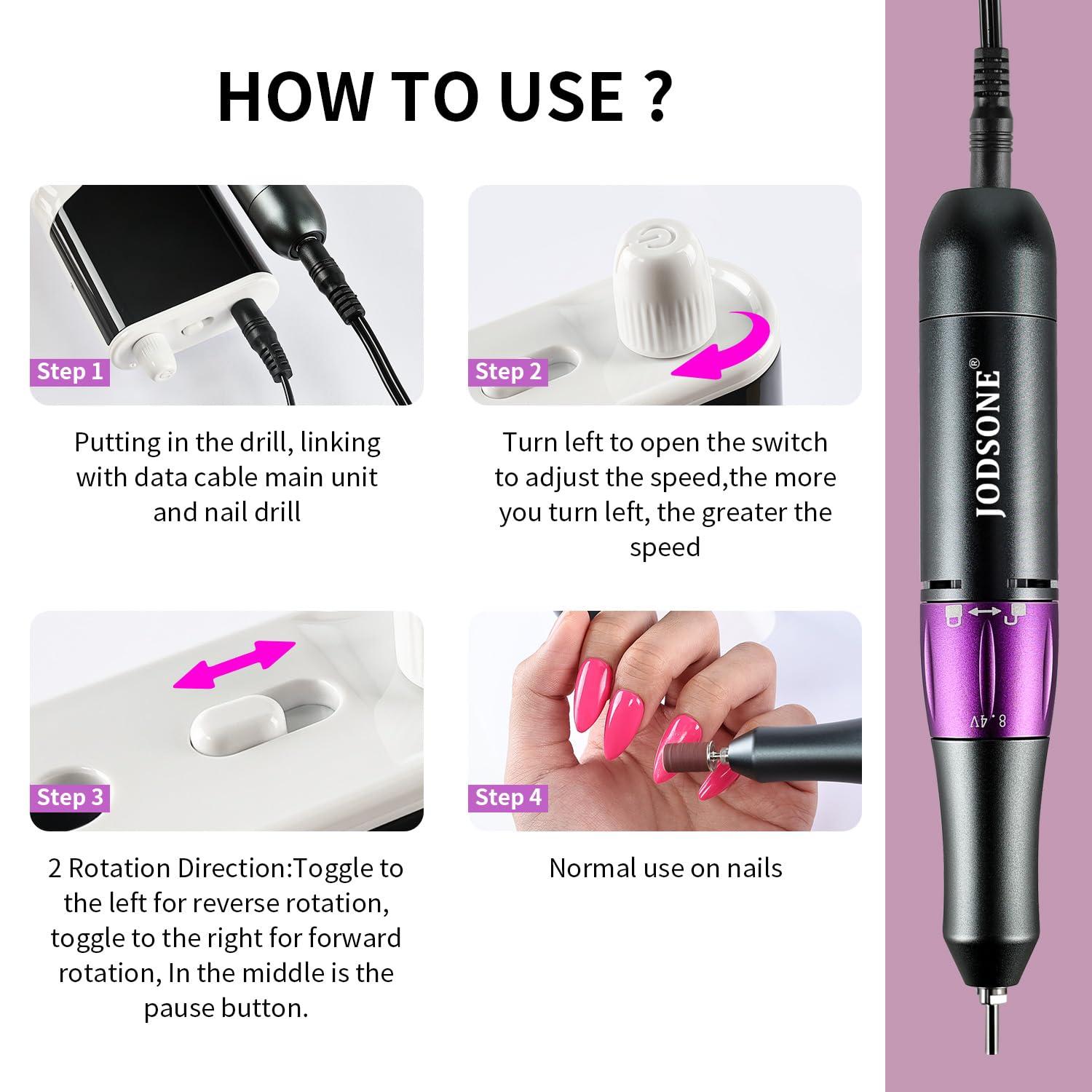 HOW TO USE ?

Step 1

Putting in the drill, linking with data cable main unit and nail drill

Step 2

Turn left to open the switch to adjust the speed,the more you turn left, the greater the speed

Step 3

2 Rotation Direction:Toggle to the left for reverse rotation, toggle to the right for forward rotation, In the middle is the pause button.

Step 4

Normal use on nails

JODSONE®

8.4V