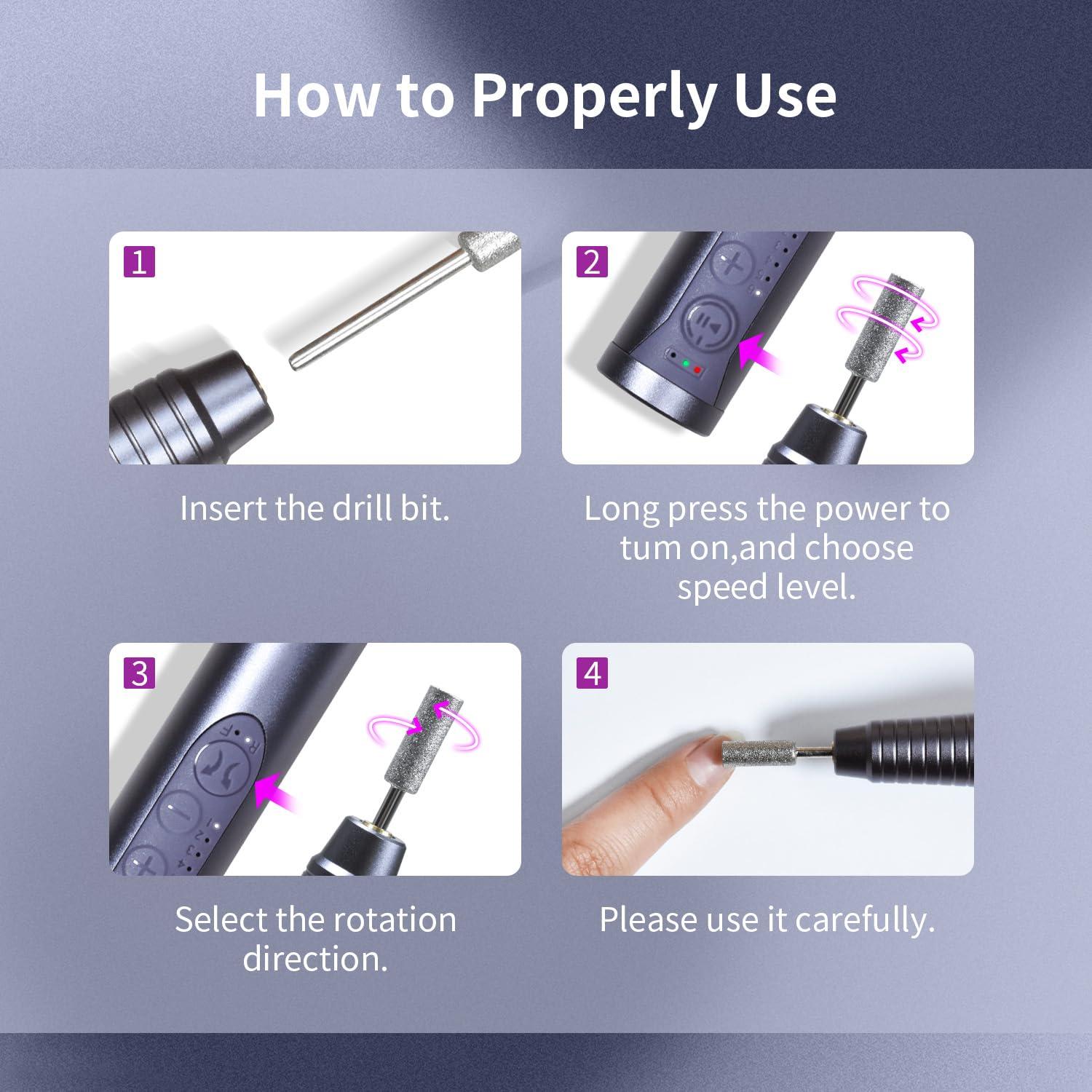 How to Properly Use

1

Insert the drill bit.

2

Long press the power to tum on,and choose speed level.

3

R F

1 2 3 4

Select the rotation direction.

4

Please use it carefully.