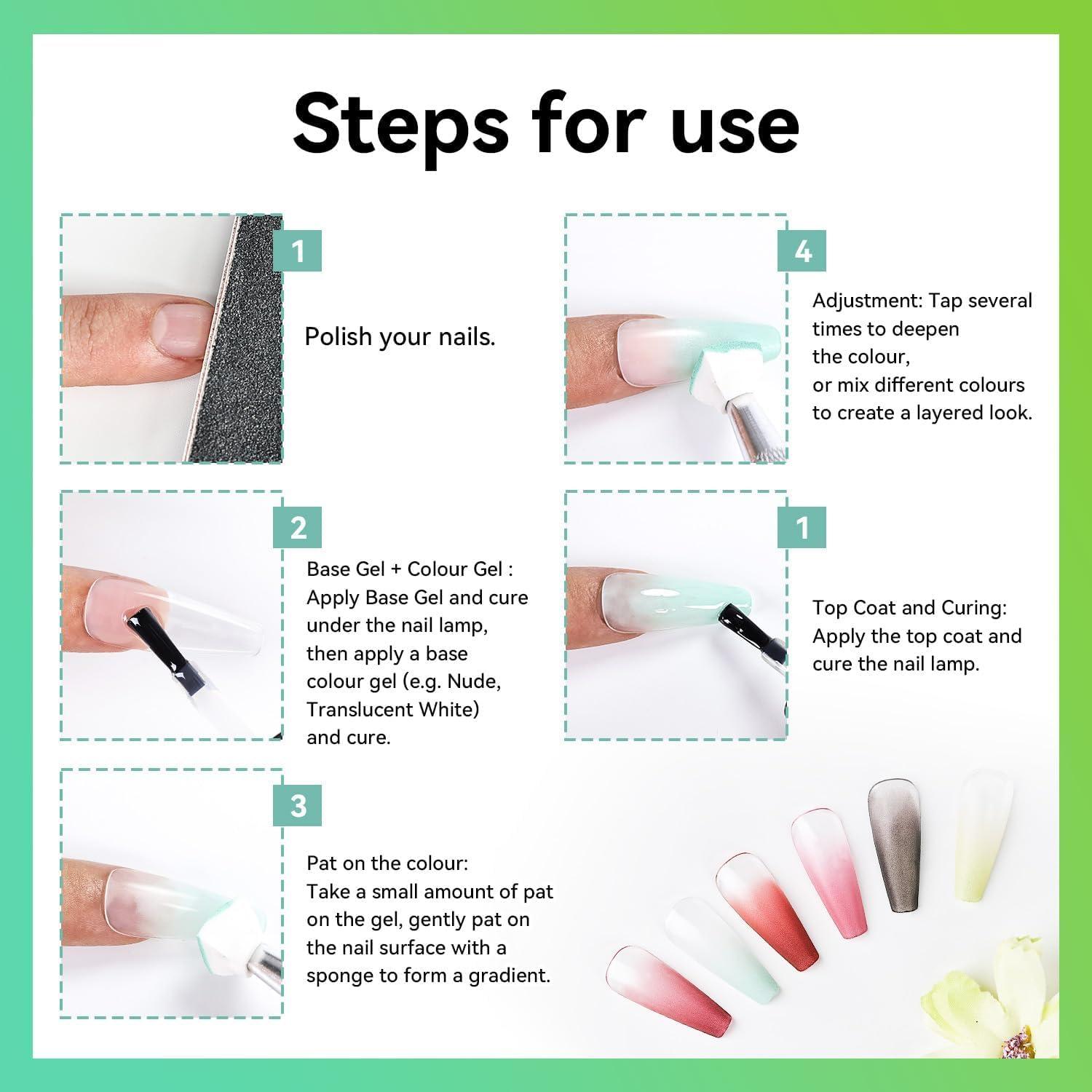 Steps for use

1

Polish your nails.

2

Base Gel + Colour Gel : Apply Base Gel and cure under the nail lamp, then apply a base colour gel (e.g. Nude, Translucent White) and cure.

3

Pat on the colour: Take a small amount of pat on the gel, gently pat on the nail surface with a sponge to form a gradient.

4

Adjustment: Tap several times to deepen the colour, or mix different colours to create a layered look.

1

Top Coat and Curing: Apply the top coat and cure the nail lamp.