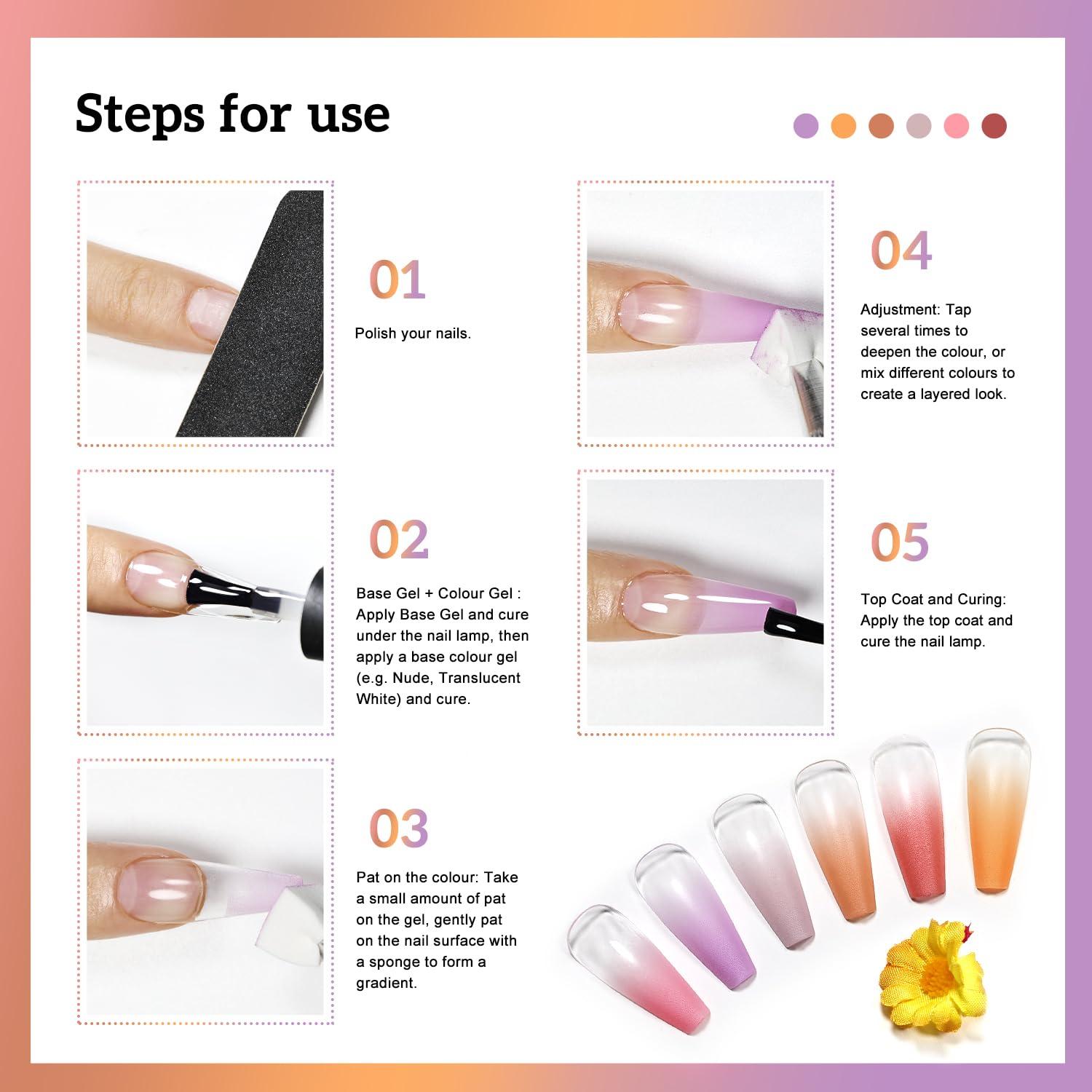 Steps for use

01

Polish your nails.

02

Base Gel + Colour Gel : Apply Base Gel and cure under the nail lamp, then apply a base colour gel (e.g. Nude, Translucent White) and cure.

03

Pat on the colour: Take a small amount of pat on the gel, gently pat on the nail surface with a sponge to form a gradient.

04

Adjustment: Tap several times to deepen the colour, or mix different colours to create a layered look.

05

Top Coat and Curing: Apply the top coat and cure the nail lamp.