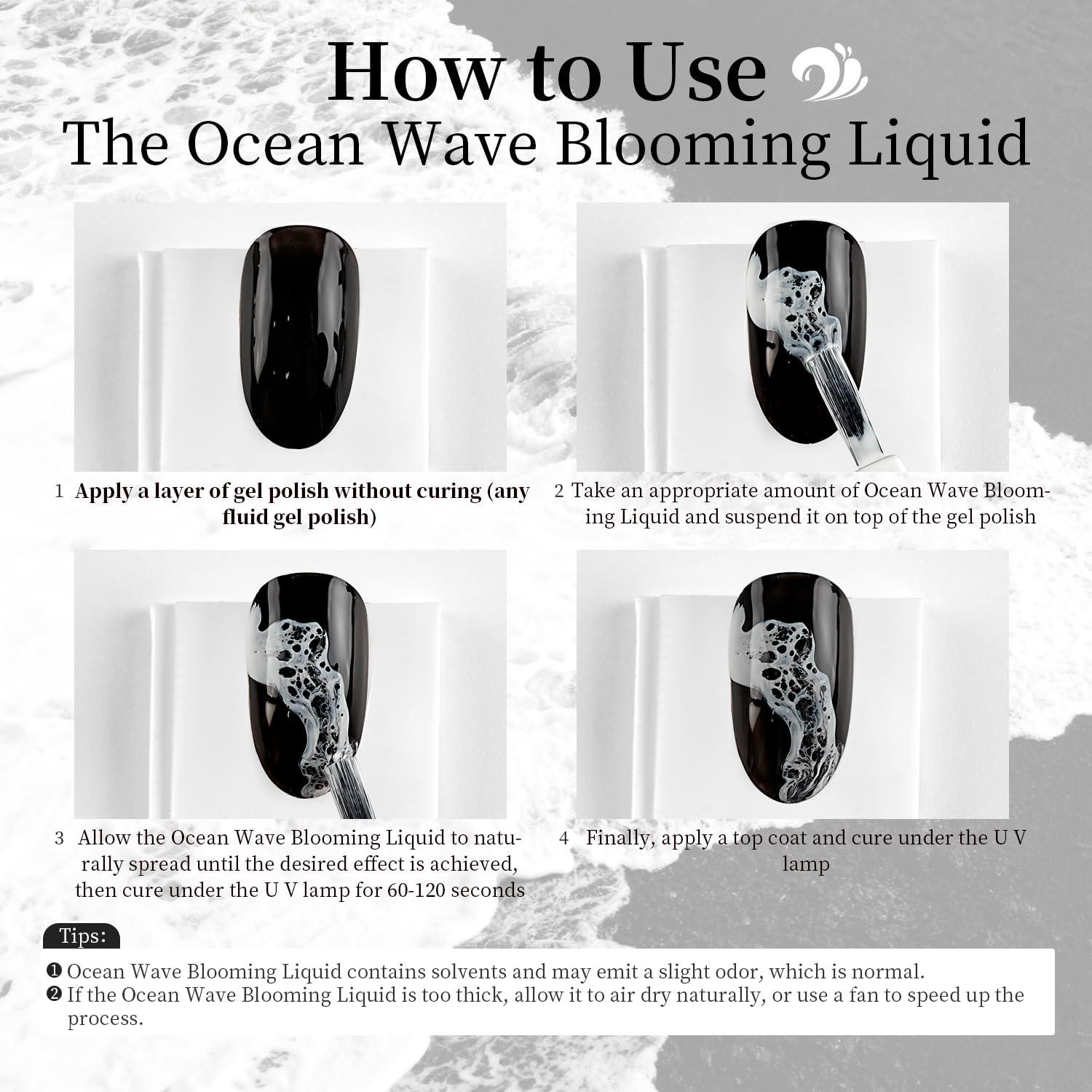 How to Use
The Ocean Wave Blooming Liquid

1 Apply a layer of gel polish without curing (any fluid gel polish)

2 Take an appropriate amount of Ocean Wave Blooming Liquid and suspend it on top of the gel polish

3 Allow the Ocean Wave Blooming Liquid to naturally spread until the desired effect is achieved, then cure under the U V lamp for 60-120 seconds

4 Finally, apply a top coat and cure under the U V lamp

Tips:

❶ Ocean Wave Blooming Liquid contains solvents and may emit a slight odor, which is normal.
❷ If the Ocean Wave Blooming Liquid is too thick, allow it to air dry naturally, or use a fan to speed up the process.