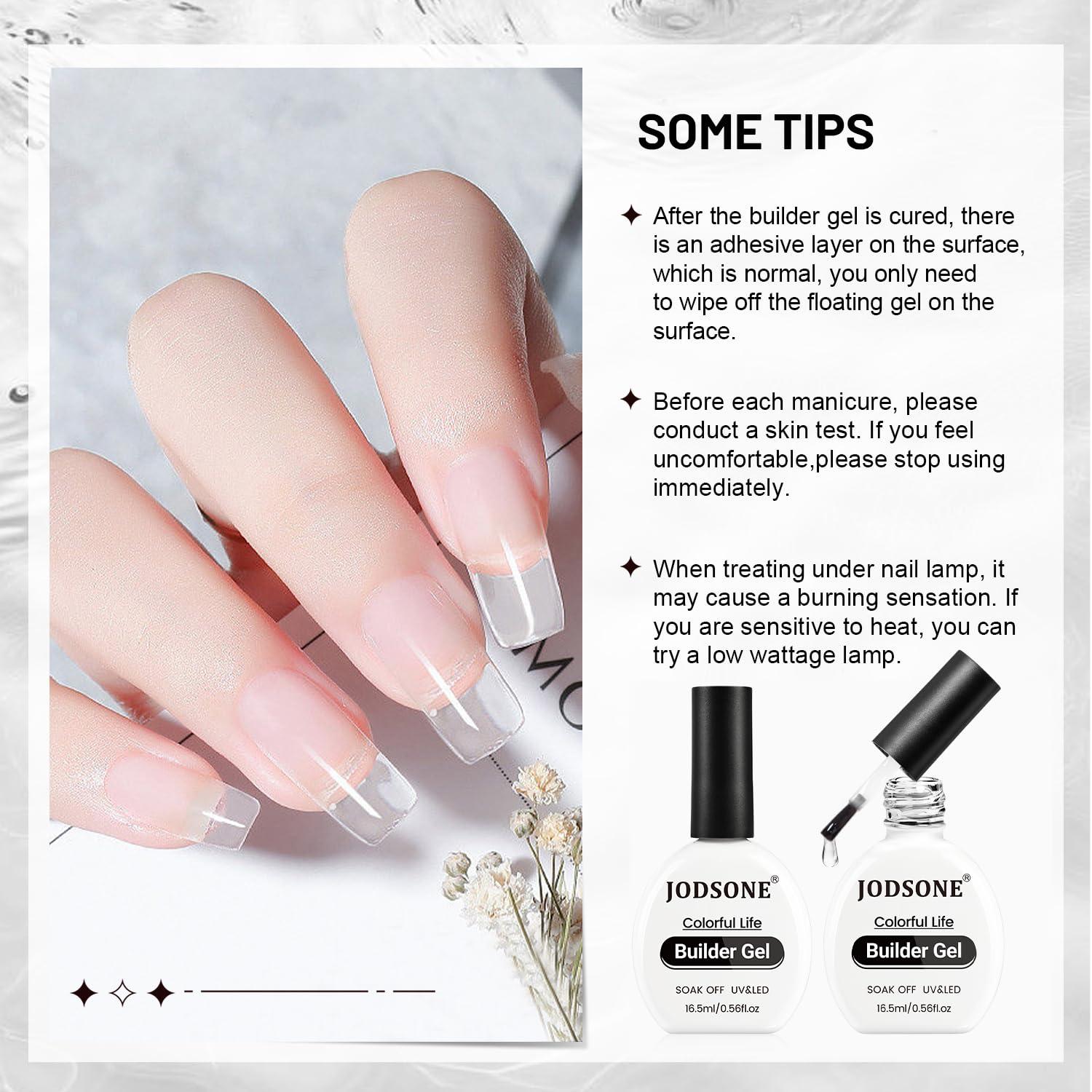 SOME TIPS

✦ After the builder gel is cured, there is an adhesive layer on the surface, which is normal, you only need to wipe off the floating gel on the surface.

✦ Before each manicure, please conduct a skin test. If you feel uncomfortable,please stop using immediately.

✦ When treating under nail lamp, it may cause a burning sensation. If you are sensitive to heat, you can try a low wattage lamp.

MO

JODSONE®
Colorful Life
Builder Gel
SOAK OFF UV&LED
16.5ml/0.56fl.oz

JODSONE®
Colorful Life
Builder Gel
SOAK OFF UV&LED
16.5ml/0.56fl.oz