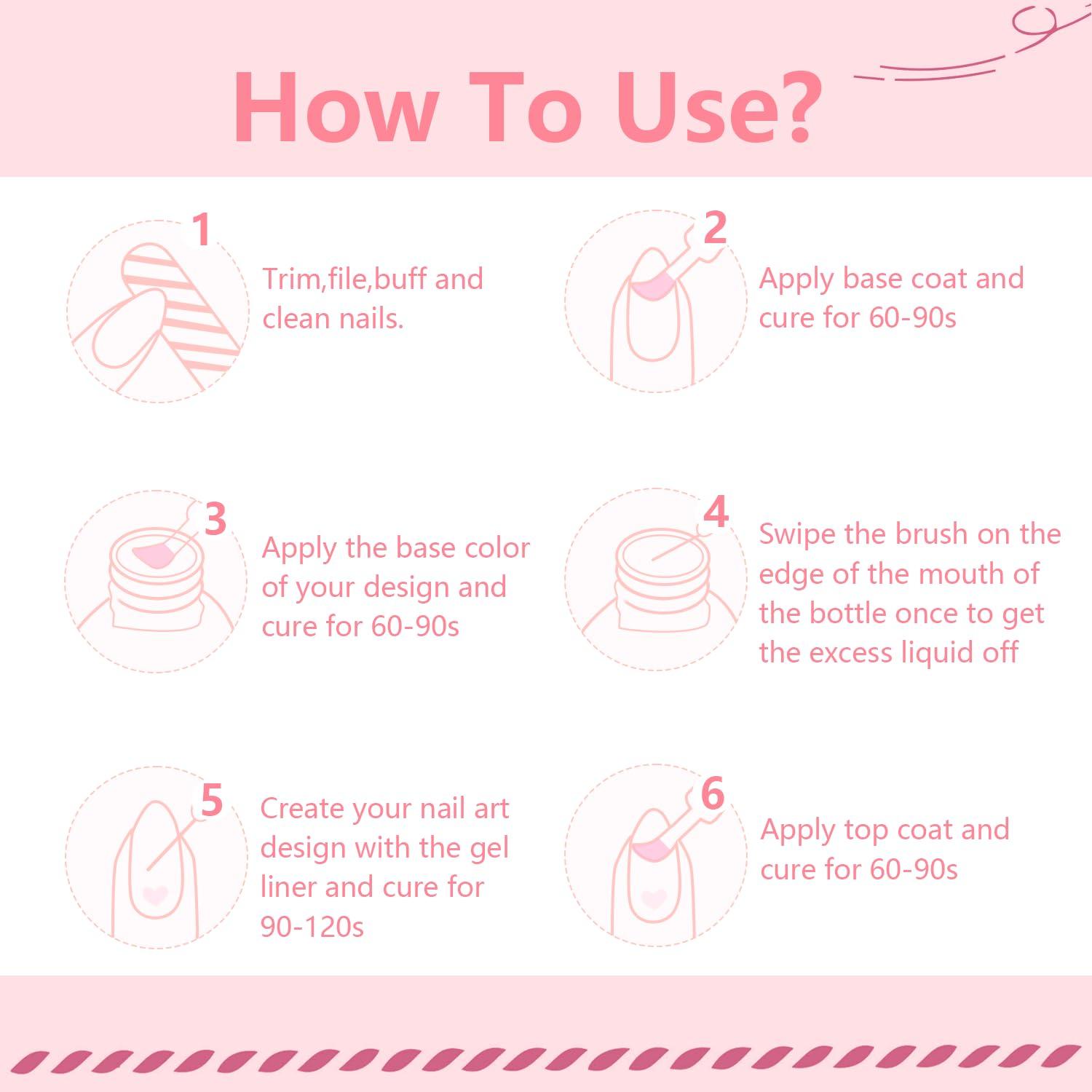 How To Use?

1
Trim,file,buff and clean nails.

2
Apply base coat and cure for 60-90s

3
Apply the base color of your design and cure for 60-90s

4
Swipe the brush on the edge of the mouth of the bottle once to get the excess liquid off

5
Create your nail art design with the gel liner and cure for 90-120s

6
Apply top coat and cure for 60-90s