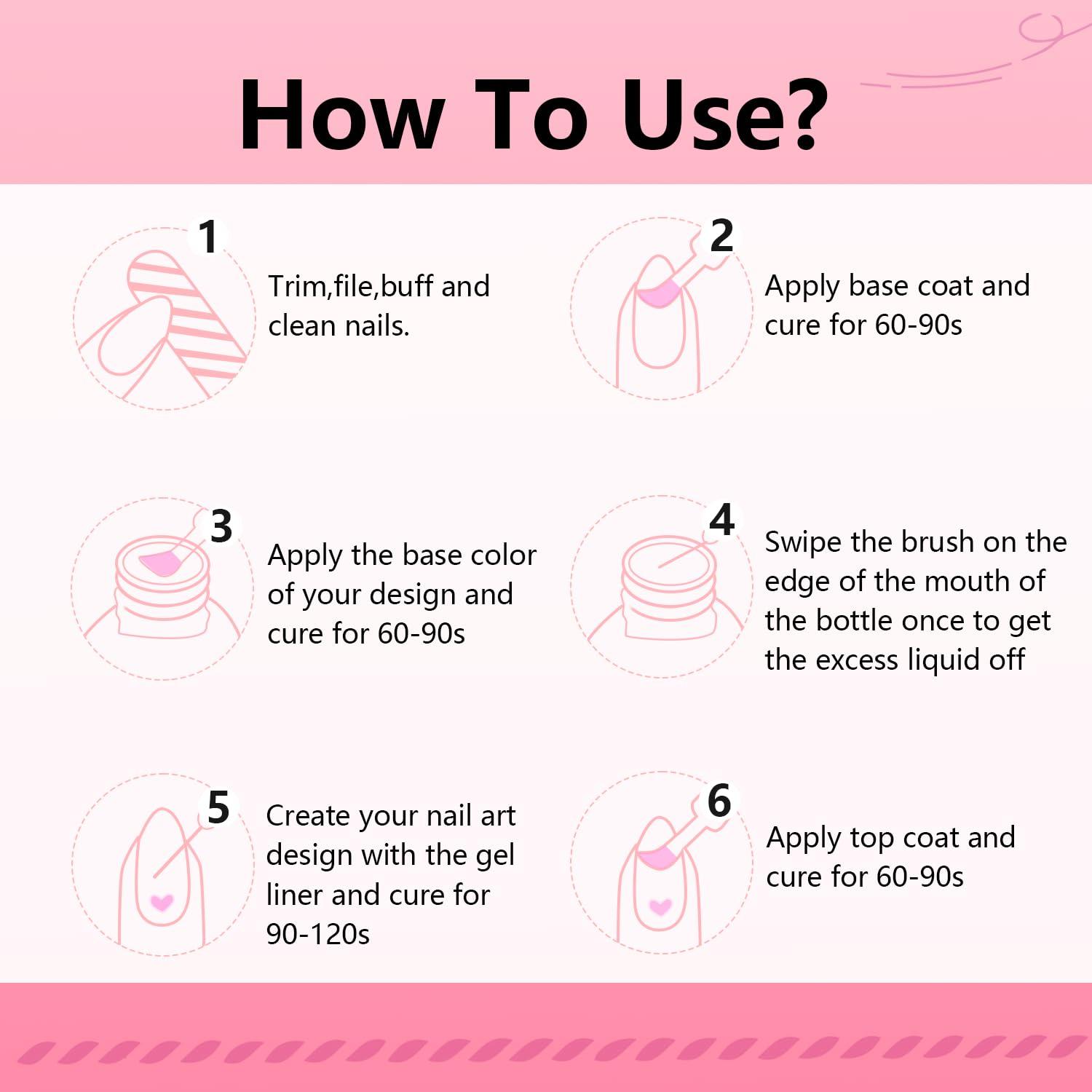 How To Use?

1
Trim,file,buff and clean nails.

2
Apply base coat and cure for 60-90s

3
Apply the base color of your design and cure for 60-90s

4
Swipe the brush on the edge of the mouth of the bottle once to get the excess liquid off

5
Create your nail art design with the gel liner and cure for 90-120s

6
Apply top coat and cure for 60-90s