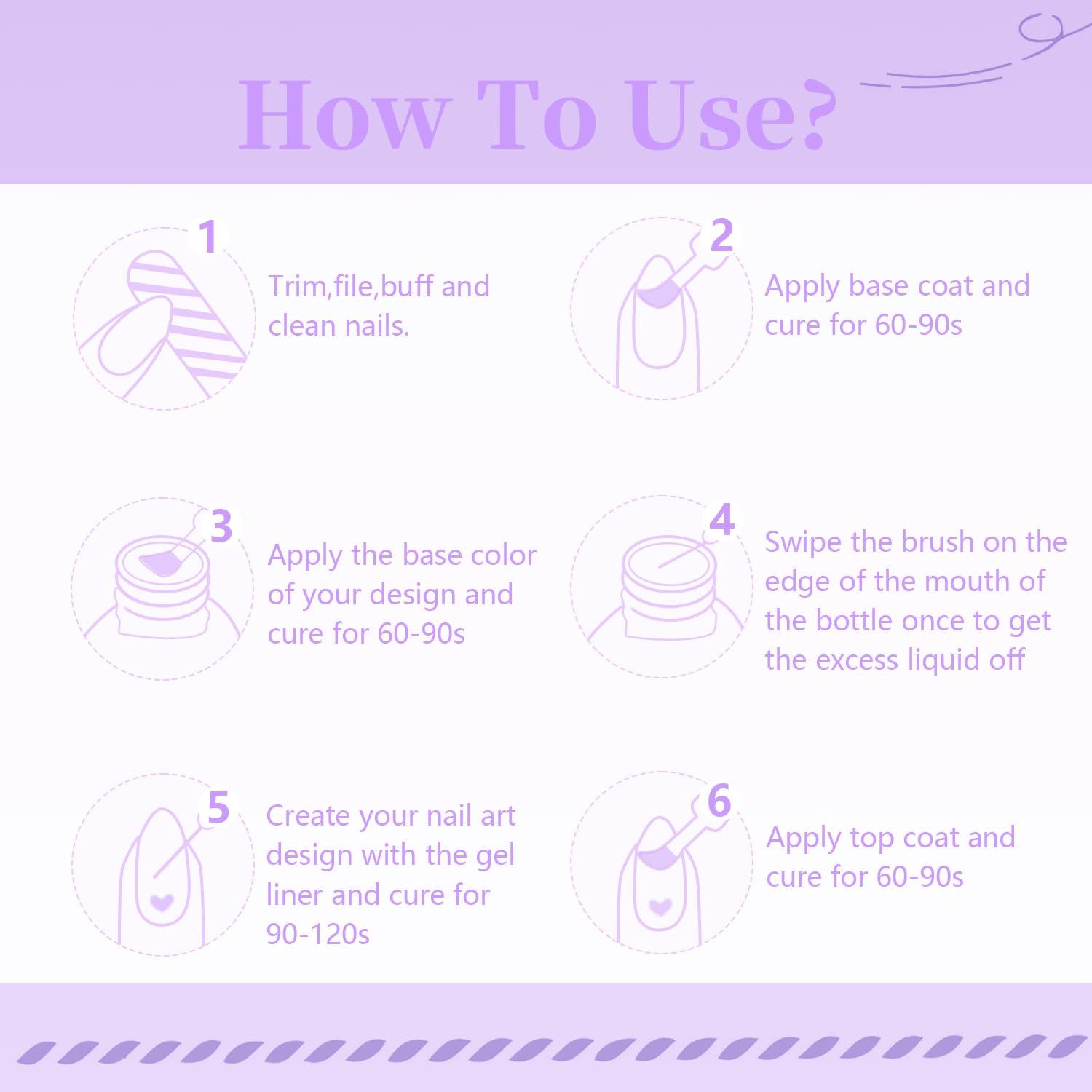 How To Use?

1
Trim,file,buff and clean nails.

2
Apply base coat and cure for 60-90s

3
Apply the base color of your design and cure for 60-90s

4
Swipe the brush on the edge of the mouth of the bottle once to get the excess liquid off

5
Create your nail art design with the gel liner and cure for 90-120s

6
Apply top coat and cure for 60-90s