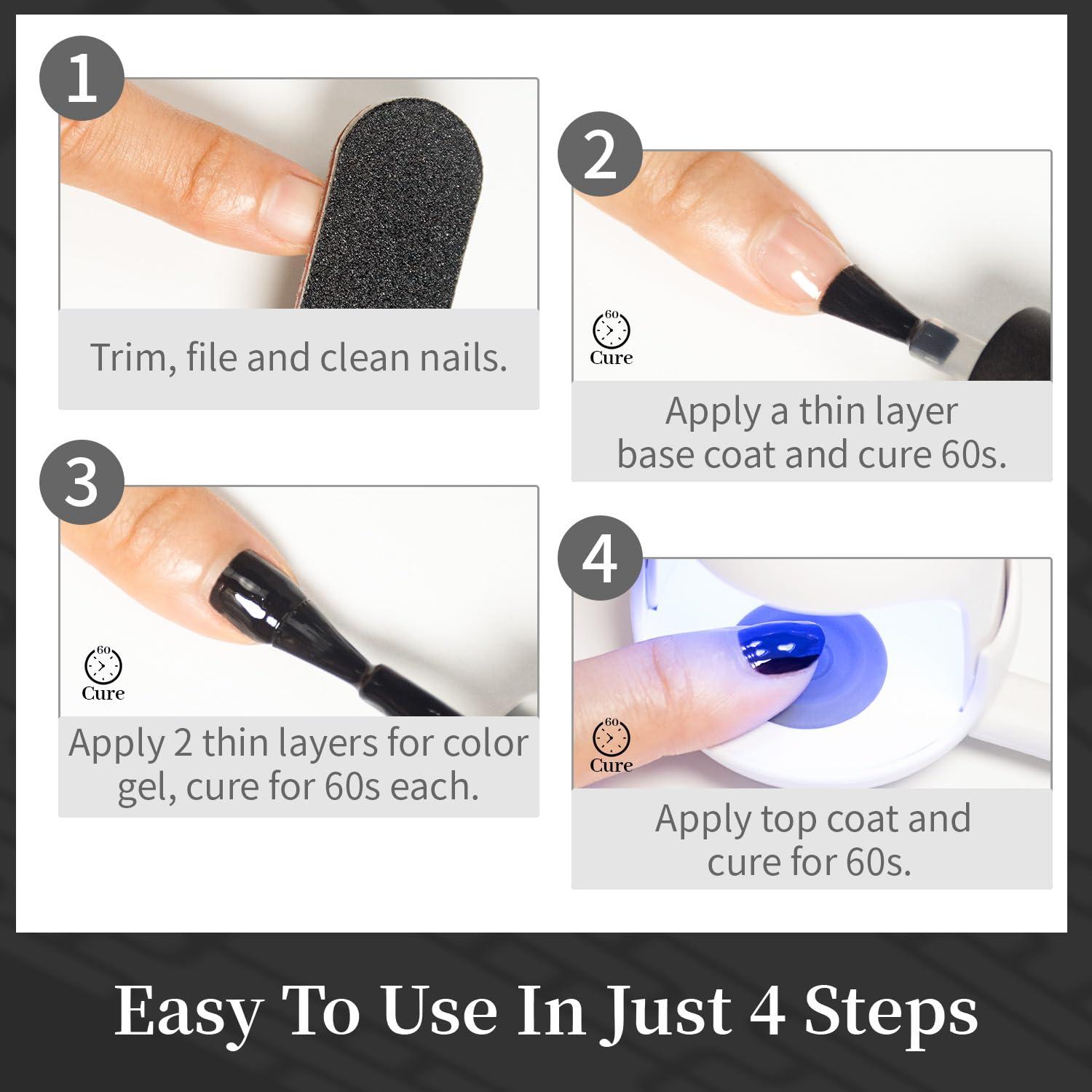 1

Trim, file and clean nails.

2

60
Cure

Apply a thin layer base coat and cure 60s.

3

60
Cure

Apply 2 thin layers for color gel, cure for 60s each.

4

60
Cure

Apply top coat and cure for 60s.

Easy To Use In Just 4 Steps