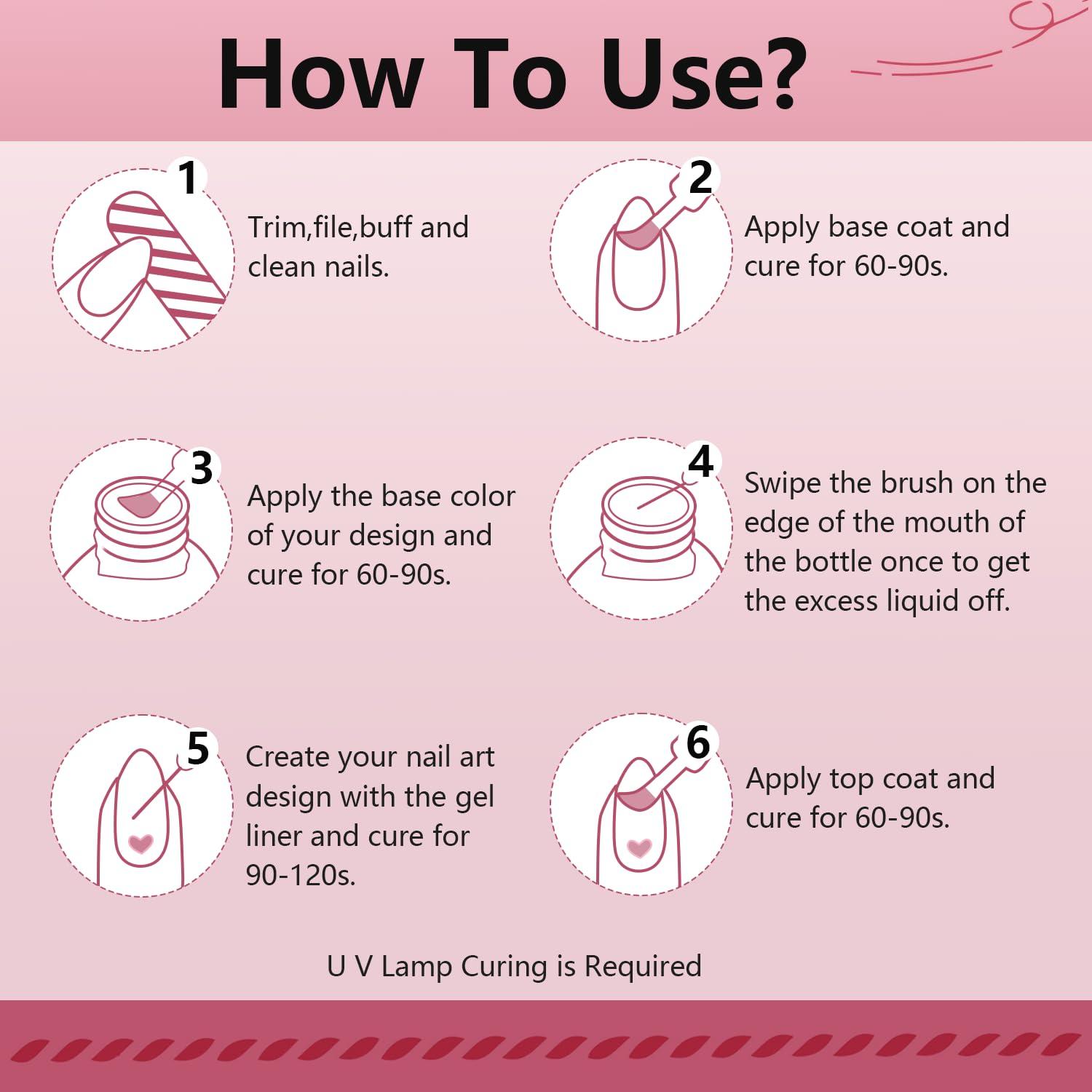 How To Use?

1
Trim,file,buff and clean nails.

2
Apply base coat and cure for 60-90s.

3
Apply the base color of your design and cure for 60-90s.

4
Swipe the brush on the edge of the mouth of the bottle once to get the excess liquid off.

5
Create your nail art design with the gel liner and cure for 90-120s.

6
Apply top coat and cure for 60-90s.

U V Lamp Curing is Required