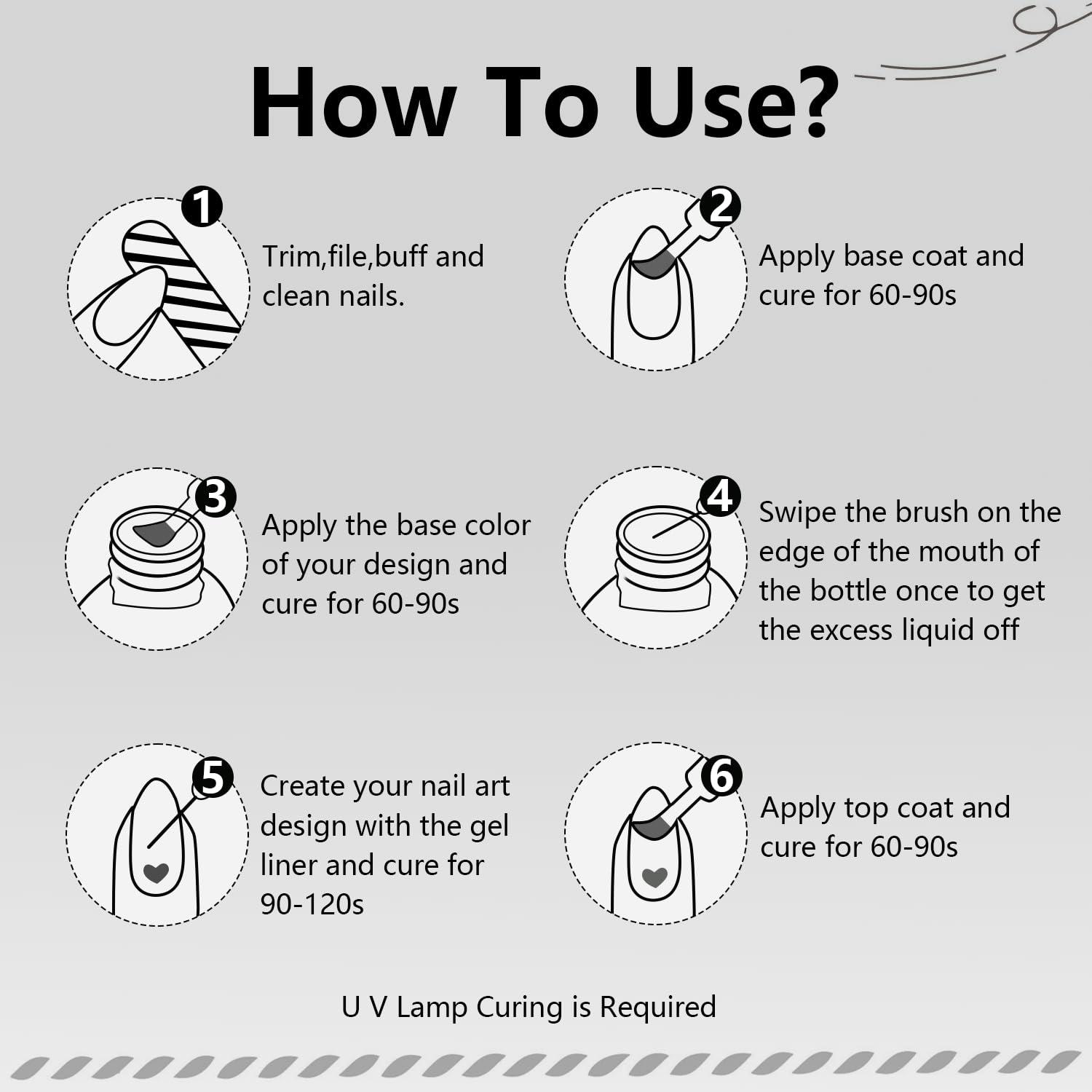 How To Use?

1 Trim,file,buff and clean nails.

2 Apply base coat and cure for 60-90s

3 Apply the base color of your design and cure for 60-90s

4 Swipe the brush on the edge of the mouth of the bottle once to get the excess liquid off

5 Create your nail art design with the gel liner and cure for 90-120s

6 Apply top coat and cure for 60-90s

U V Lamp Curing is Required