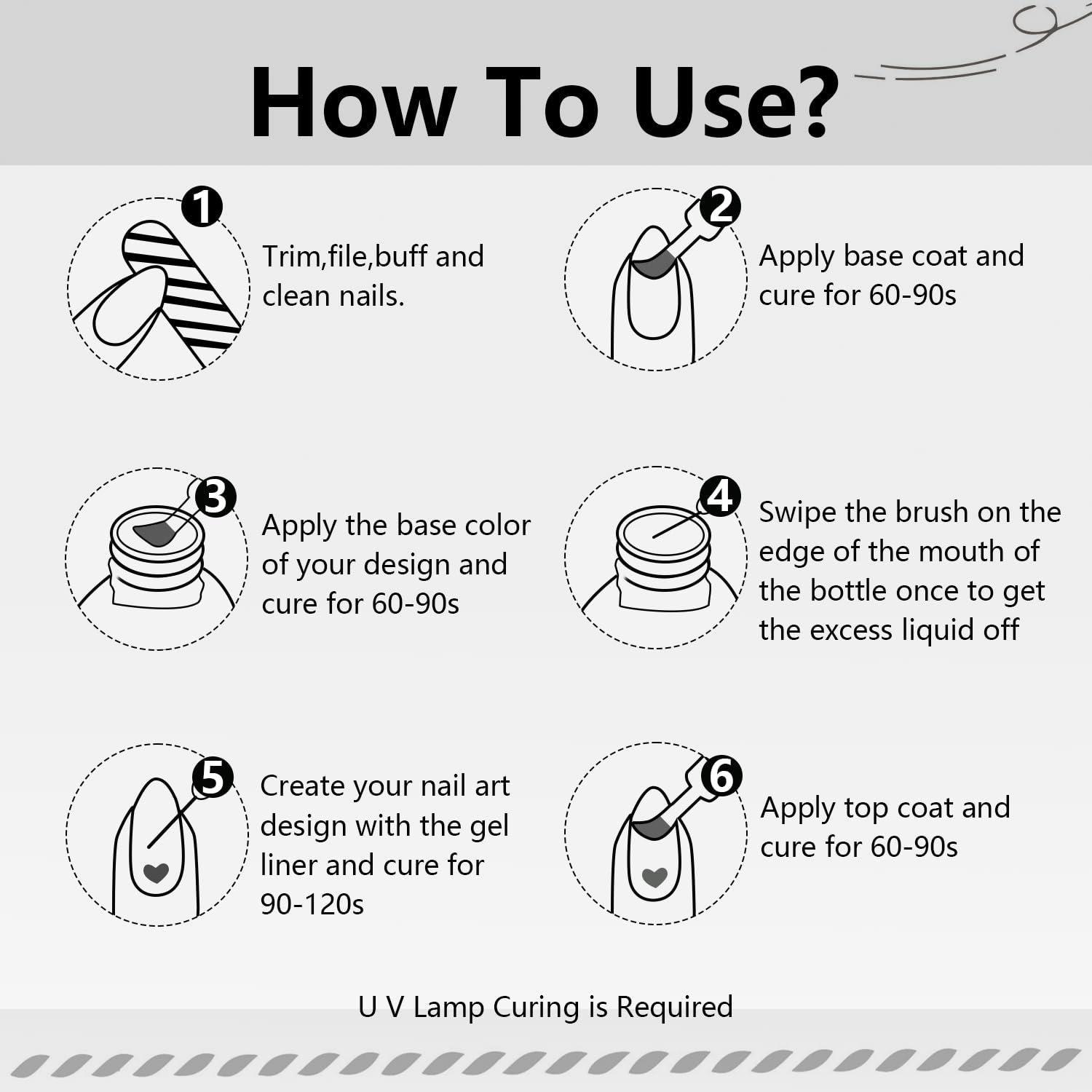 How To Use?

1

Trim,file,buff and clean nails.

2

Apply base coat and cure for 60-90s

3

Apply the base color of your design and cure for 60-90s

4

Swipe the brush on the edge of the mouth of the bottle once to get the excess liquid off

5

Create your nail art design with the gel liner and cure for 90-120s

6

Apply top coat and cure for 60-90s

U V Lamp Curing is Required