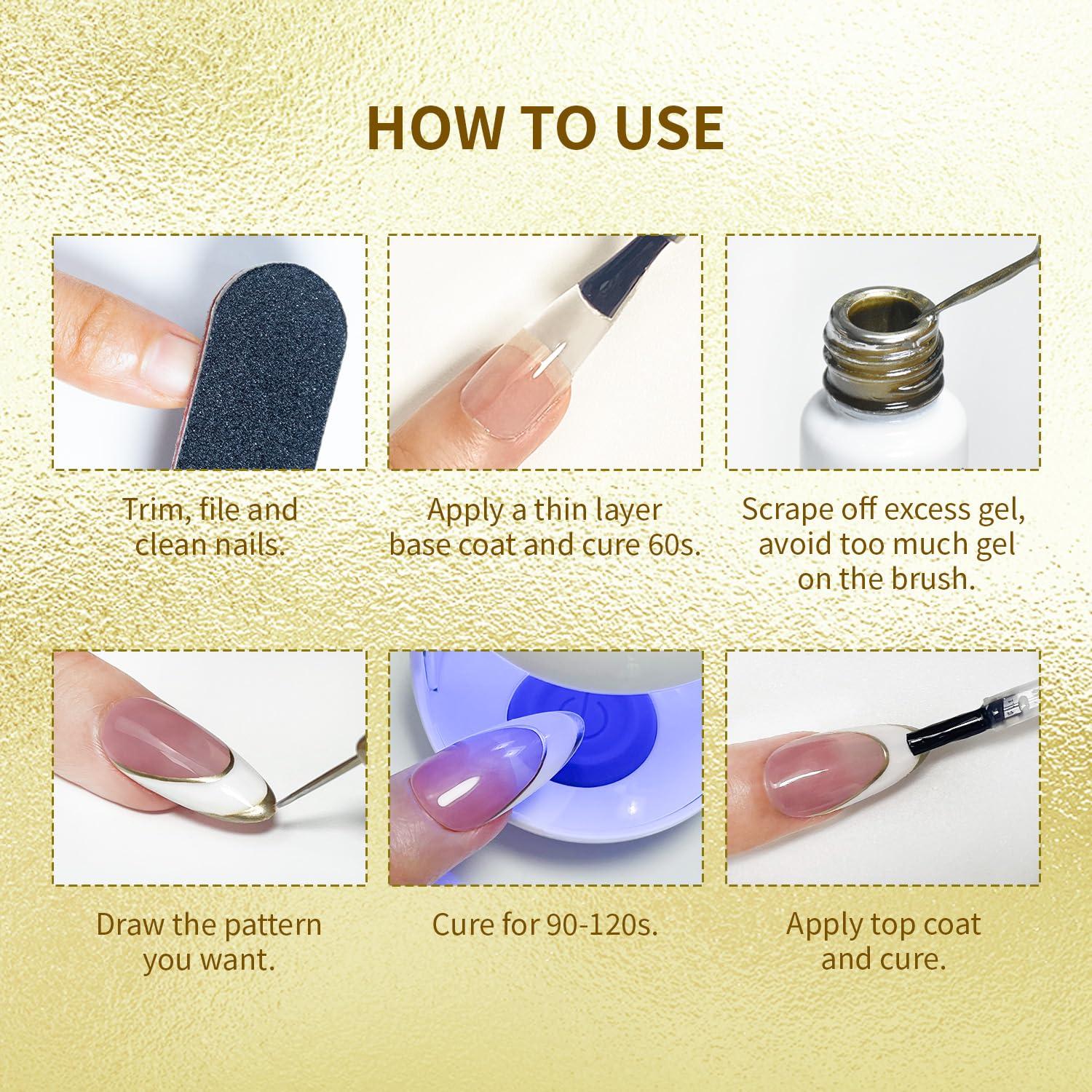 HOW TO USE

Trim, file and clean nails.

Apply a thin layer base coat and cure 60s.

Scrape off excess gel, avoid too much gel on the brush.

Draw the pattern you want.

Cure for 90-120s.

Apply top coat and cure.