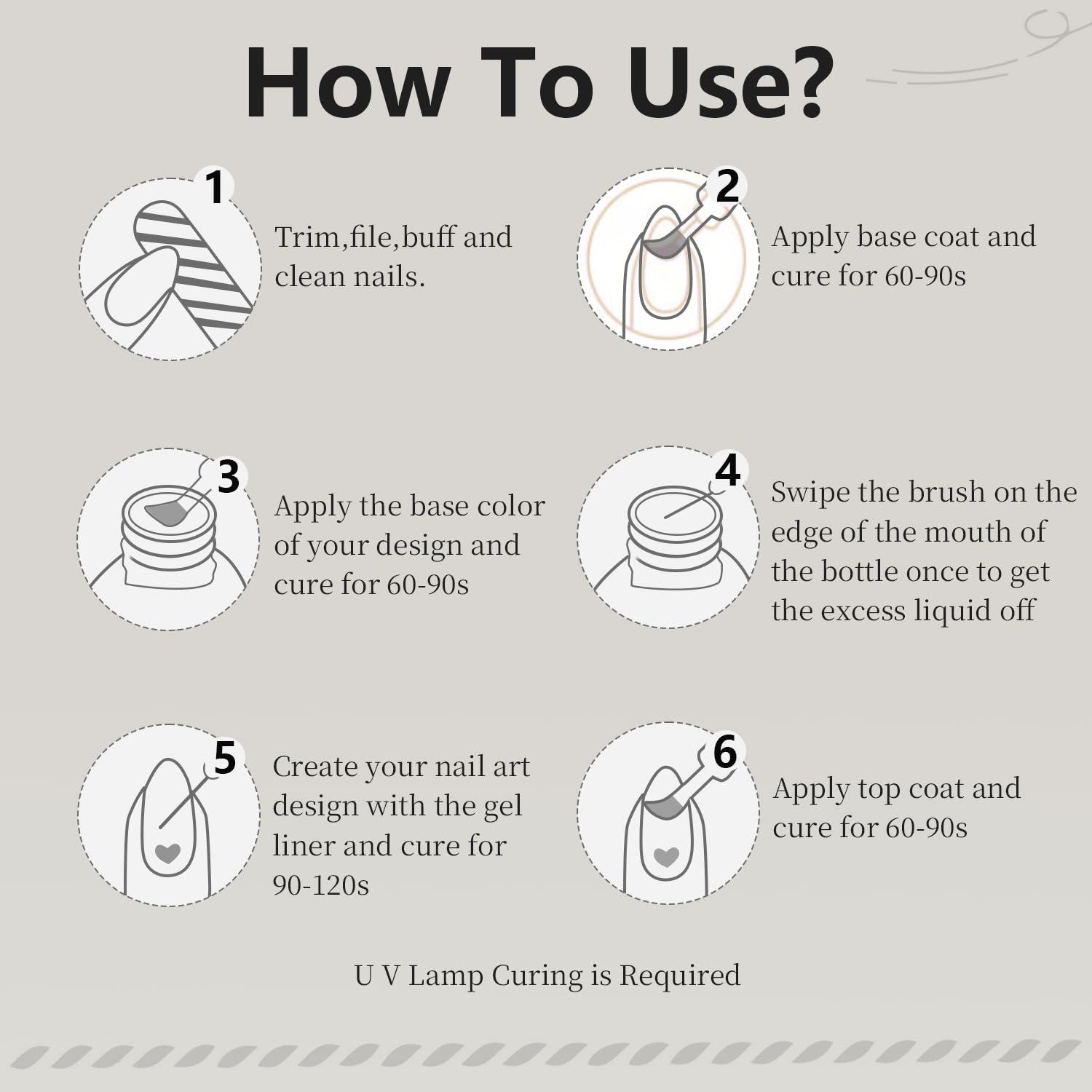 How To Use?

1
Trim,file,buff and clean nails.

2
Apply base coat and cure for 60-90s

3
Apply the base color of your design and cure for 60-90s

4
Swipe the brush on the edge of the mouth of the bottle once to get the excess liquid off

5
Create your nail art design with the gel liner and cure for 90-120s

6
Apply top coat and cure for 60-90s

U V Lamp Curing is Required