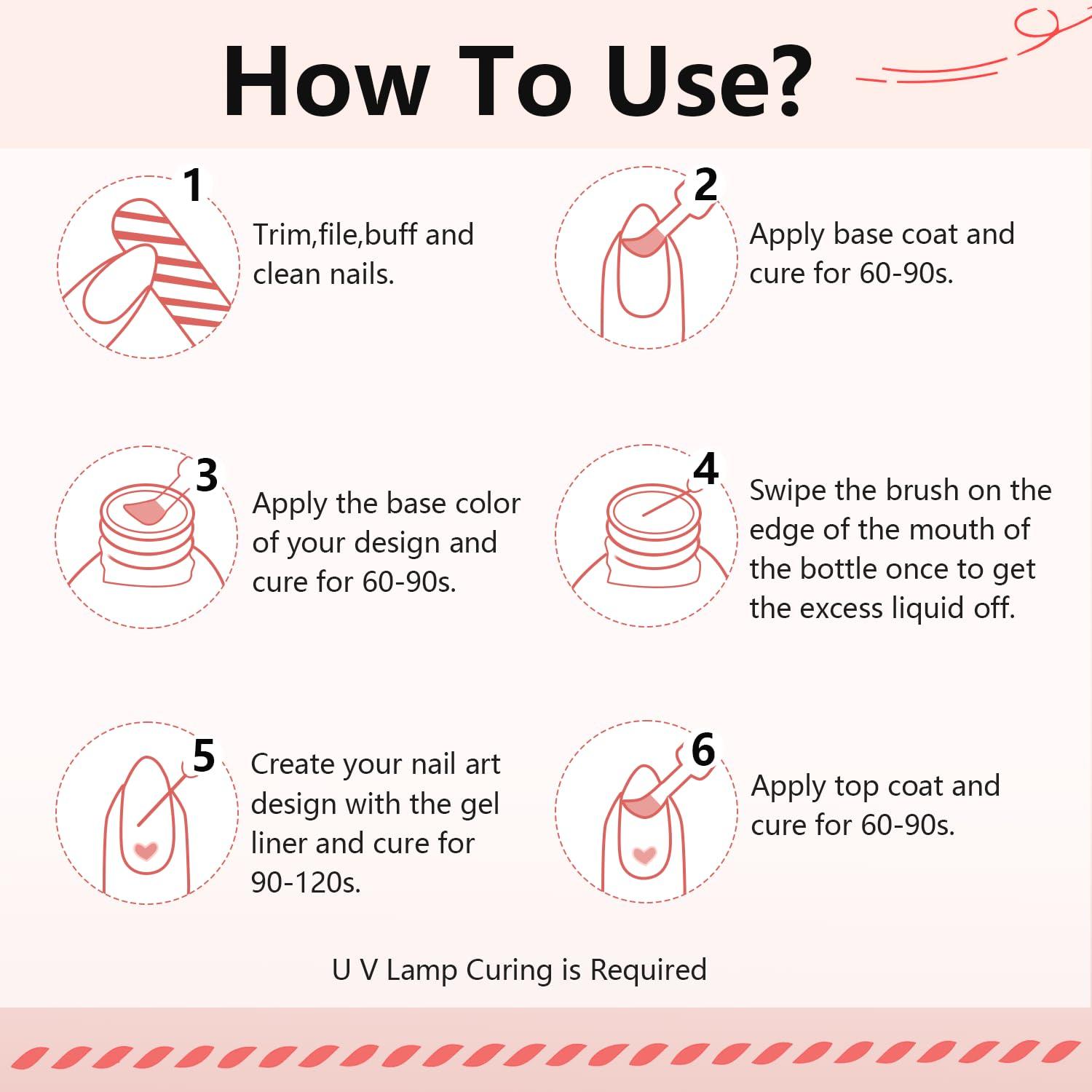 How To Use?

1

Trim,file,buff and clean nails.

2

Apply base coat and cure for 60-90s.

3

Apply the base color of your design and cure for 60-90s.

4

Swipe the brush on the edge of the mouth of the bottle once to get the excess liquid off.

5

Create your nail art design with the gel liner and cure for 90-120s.

6

Apply top coat and cure for 60-90s.

U V Lamp Curing is Required