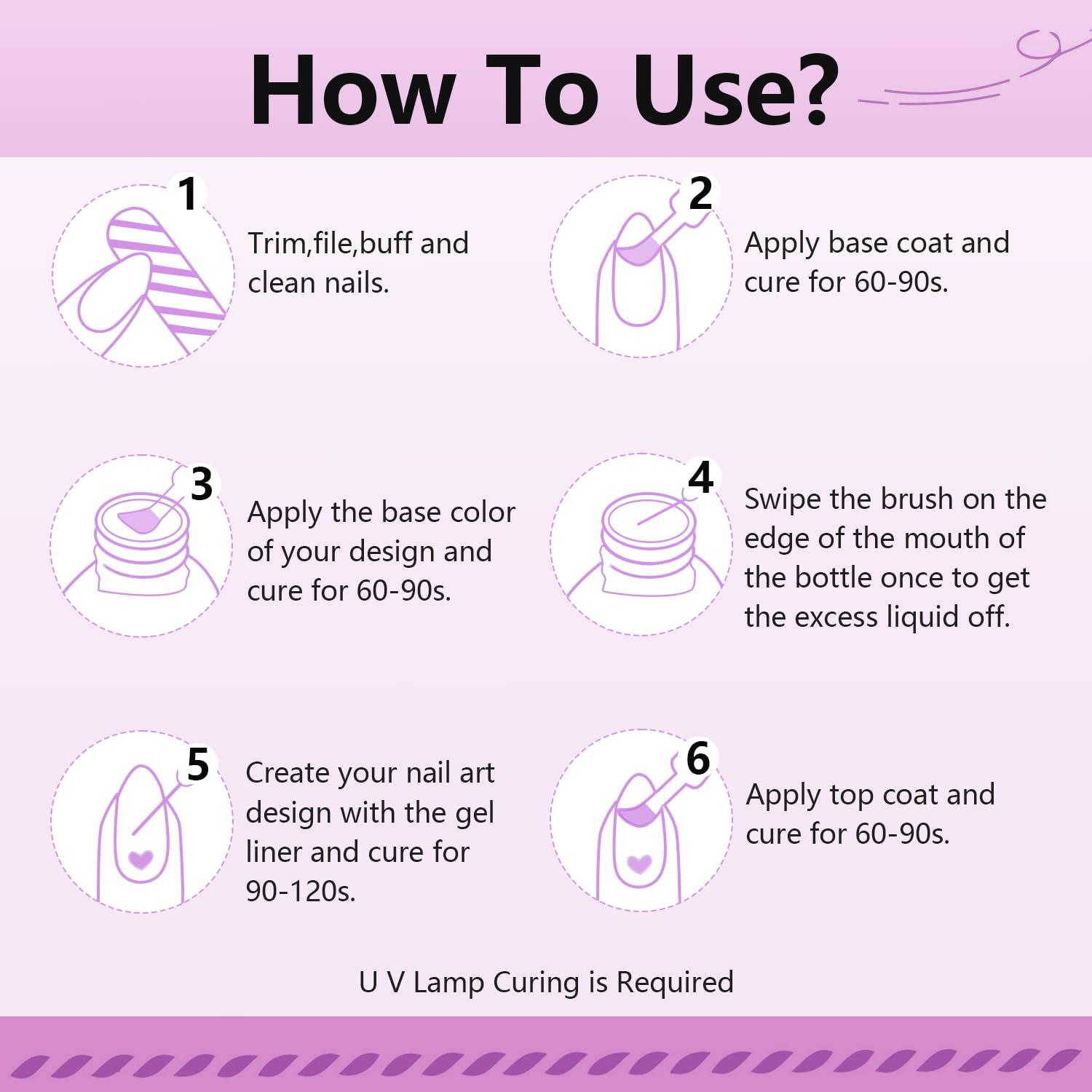 How To Use?

1
Trim,file,buff and clean nails.

2
Apply base coat and cure for 60-90s.

3
Apply the base color of your design and cure for 60-90s.

4
Swipe the brush on the edge of the mouth of the bottle once to get the excess liquid off.

5
Create your nail art design with the gel liner and cure for 90-120s.

6
Apply top coat and cure for 60-90s.

U V Lamp Curing is Required