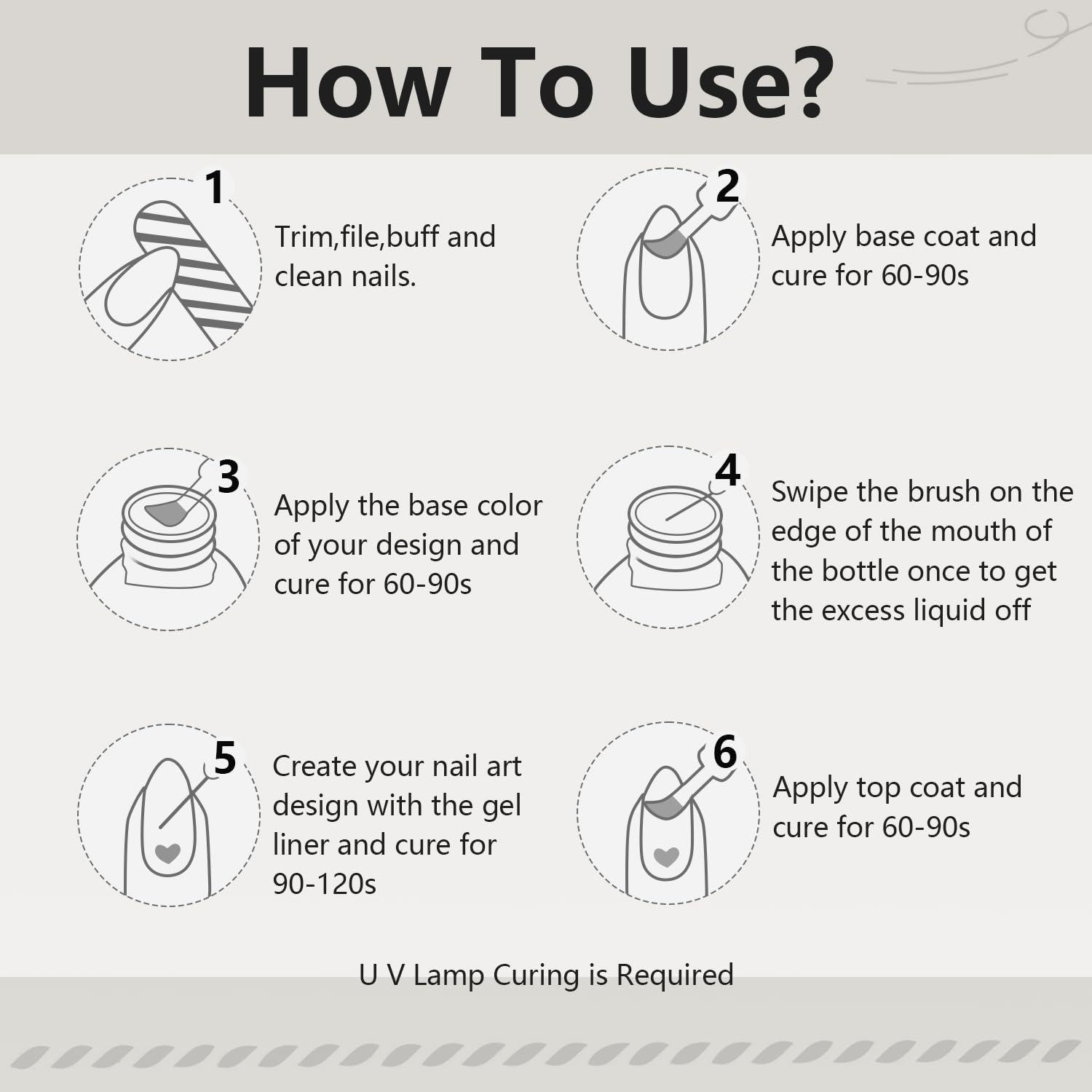 How To Use?

1
Trim,file,buff and clean nails.

2
Apply base coat and cure for 60-90s

3
Apply the base color of your design and cure for 60-90s

4
Swipe the brush on the edge of the mouth of the bottle once to get the excess liquid off

5
Create your nail art design with the gel liner and cure for 90-120s

6
Apply top coat and cure for 60-90s

U V Lamp Curing is Required