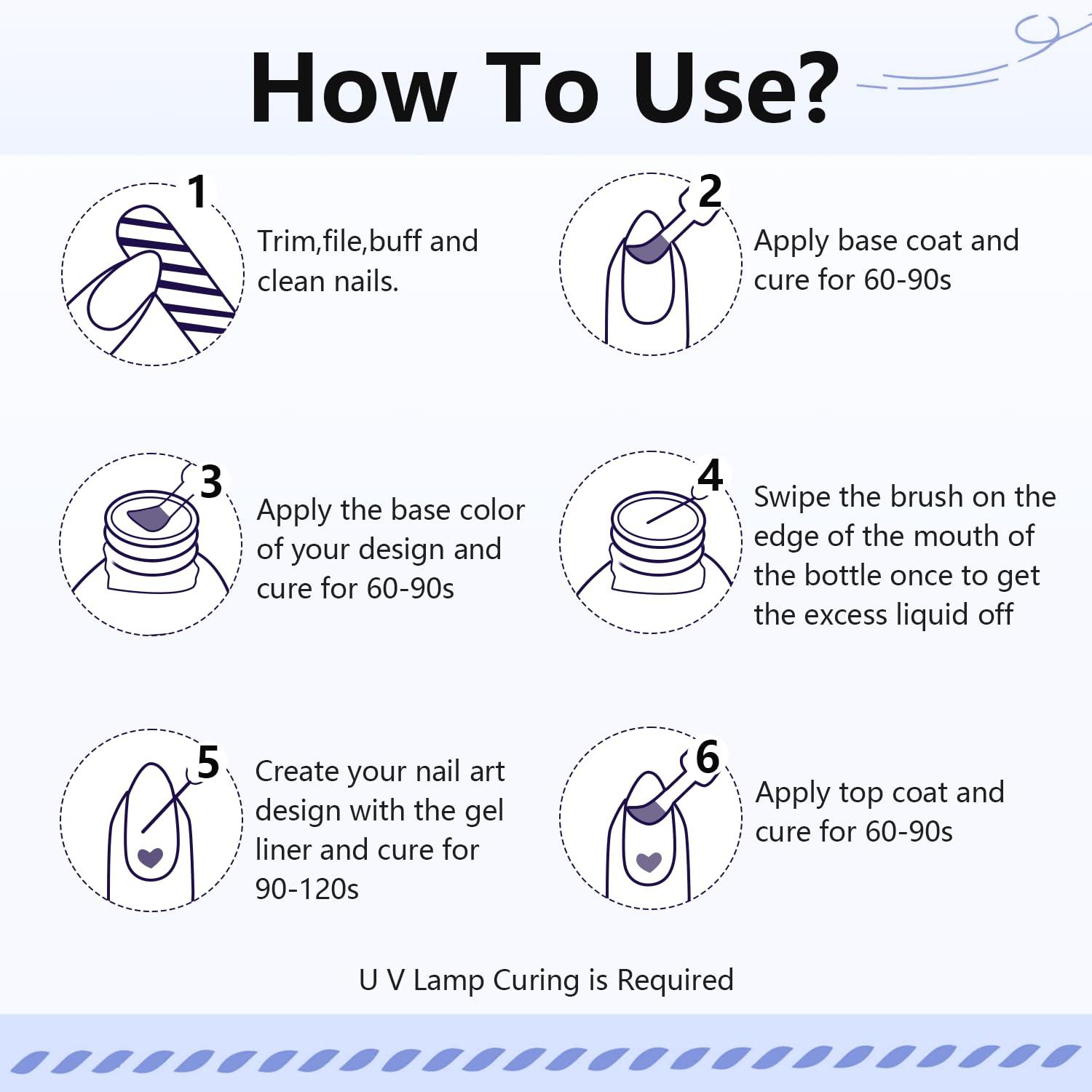 How To Use?

1
Trim,file,buff and clean nails.

2
Apply base coat and cure for 60-90s

3
Apply the base color of your design and cure for 60-90s

4
Swipe the brush on the edge of the mouth of the bottle once to get the excess liquid off

5
Create your nail art design with the gel liner and cure for 90-120s

6
Apply top coat and cure for 60-90s

U V Lamp Curing is Required