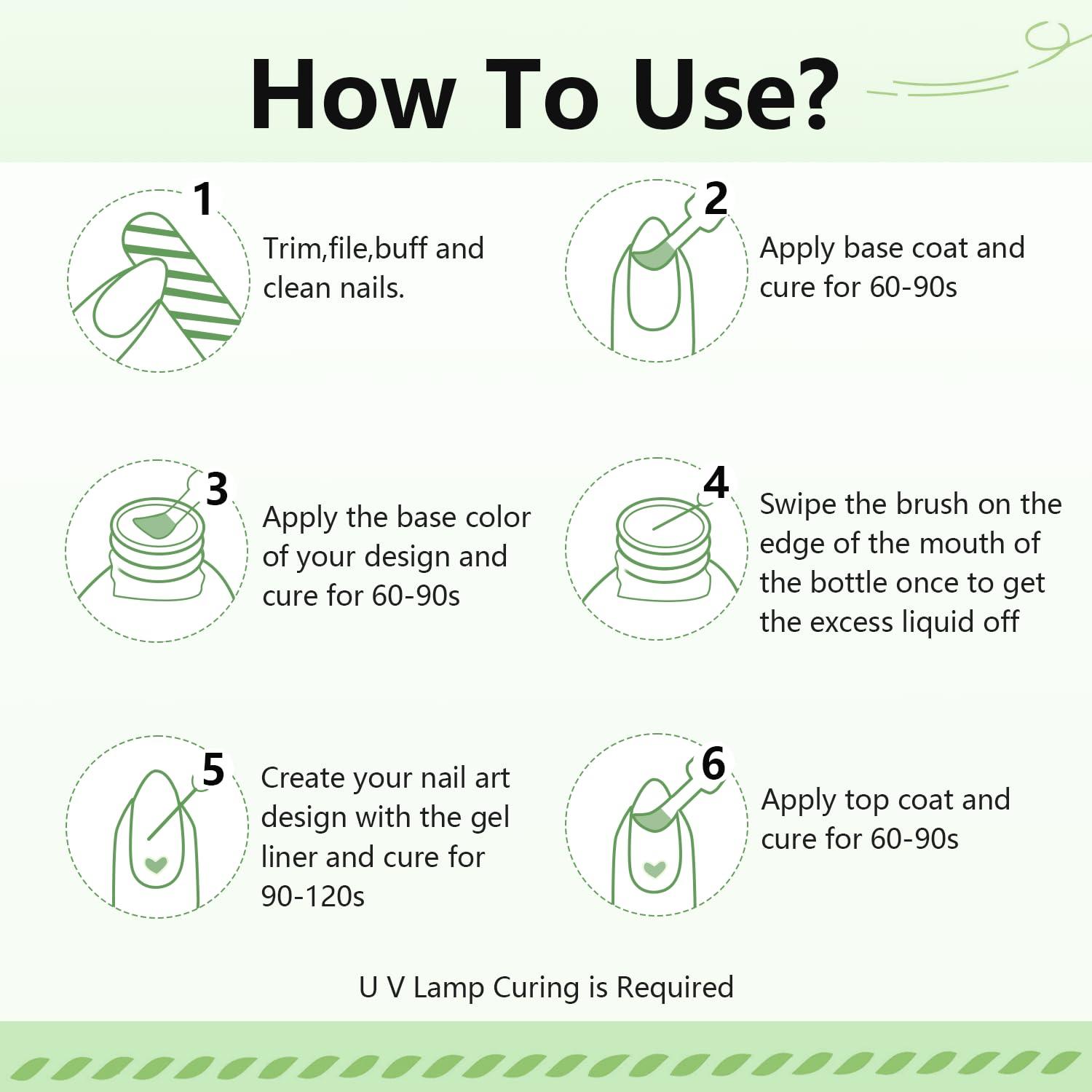 How To Use?

1
Trim,file,buff and clean nails.

2
Apply base coat and cure for 60-90s

3
Apply the base color of your design and cure for 60-90s

4
Swipe the brush on the edge of the mouth of the bottle once to get the excess liquid off

5
Create your nail art design with the gel liner and cure for 90-120s

6
Apply top coat and cure for 60-90s

U V Lamp Curing is Required