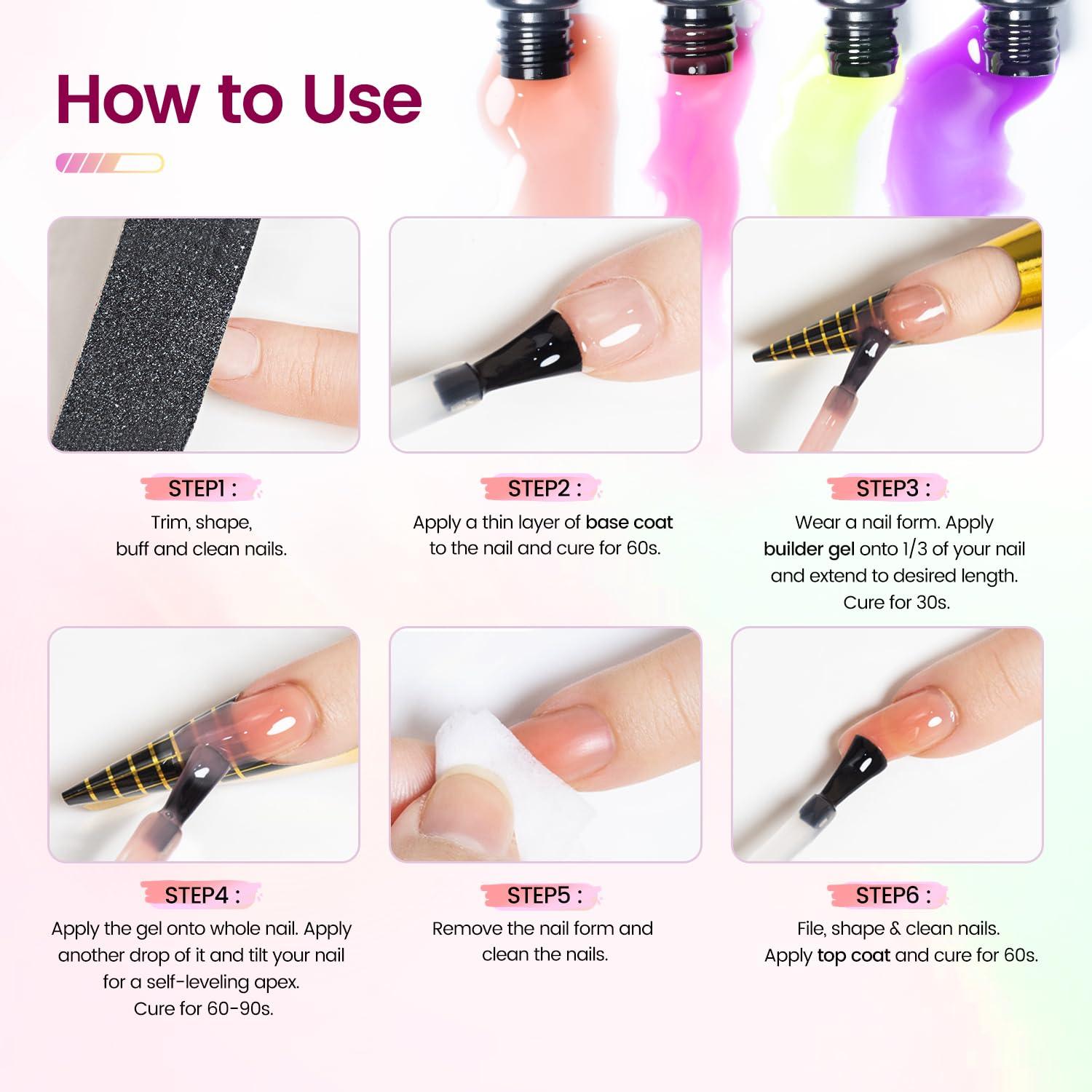 How to Use

STEP1 :
Trim, shape, buff and clean nails.

STEP2 :
Apply a thin layer of base coat to the nail and cure for 60s.

STEP3 :
Wear a nail form. Apply builder gel onto 1/3 of your nail and extend to desired length. Cure for 30s.

STEP4 :
Apply the gel onto whole nail. Apply another drop of it and tilt your nail for a self-leveling apex. Cure for 60-90s.

STEP5 :
Remove the nail form and clean the nails.

STEP6 :
File, shape & clean nails. Apply top coat and cure for 60s.