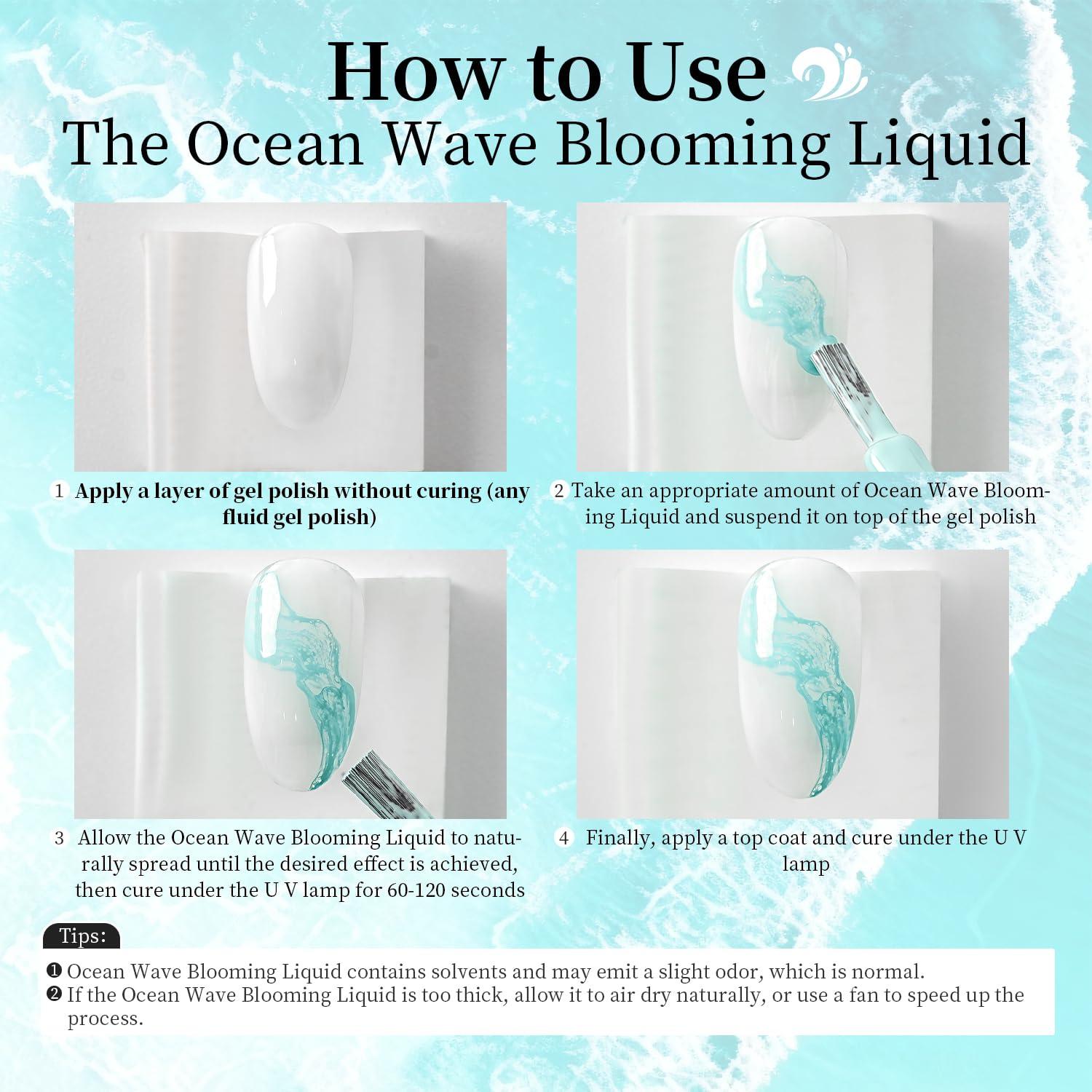 How to Use
The Ocean Wave Blooming Liquid

1 Apply a layer of gel polish without curing (any fluid gel polish)

2 Take an appropriate amount of Ocean Wave Blooming Liquid and suspend it on top of the gel polish

3 Allow the Ocean Wave Blooming Liquid to naturally spread until the desired effect is achieved, then cure under the U V lamp for 60-120 seconds

4 Finally, apply a top coat and cure under the U V lamp

Tips:
❶ Ocean Wave Blooming Liquid contains solvents and may emit a slight odor, which is normal.
❷ If the Ocean Wave Blooming Liquid is too thick, allow it to air dry naturally, or use a fan to speed up the process.