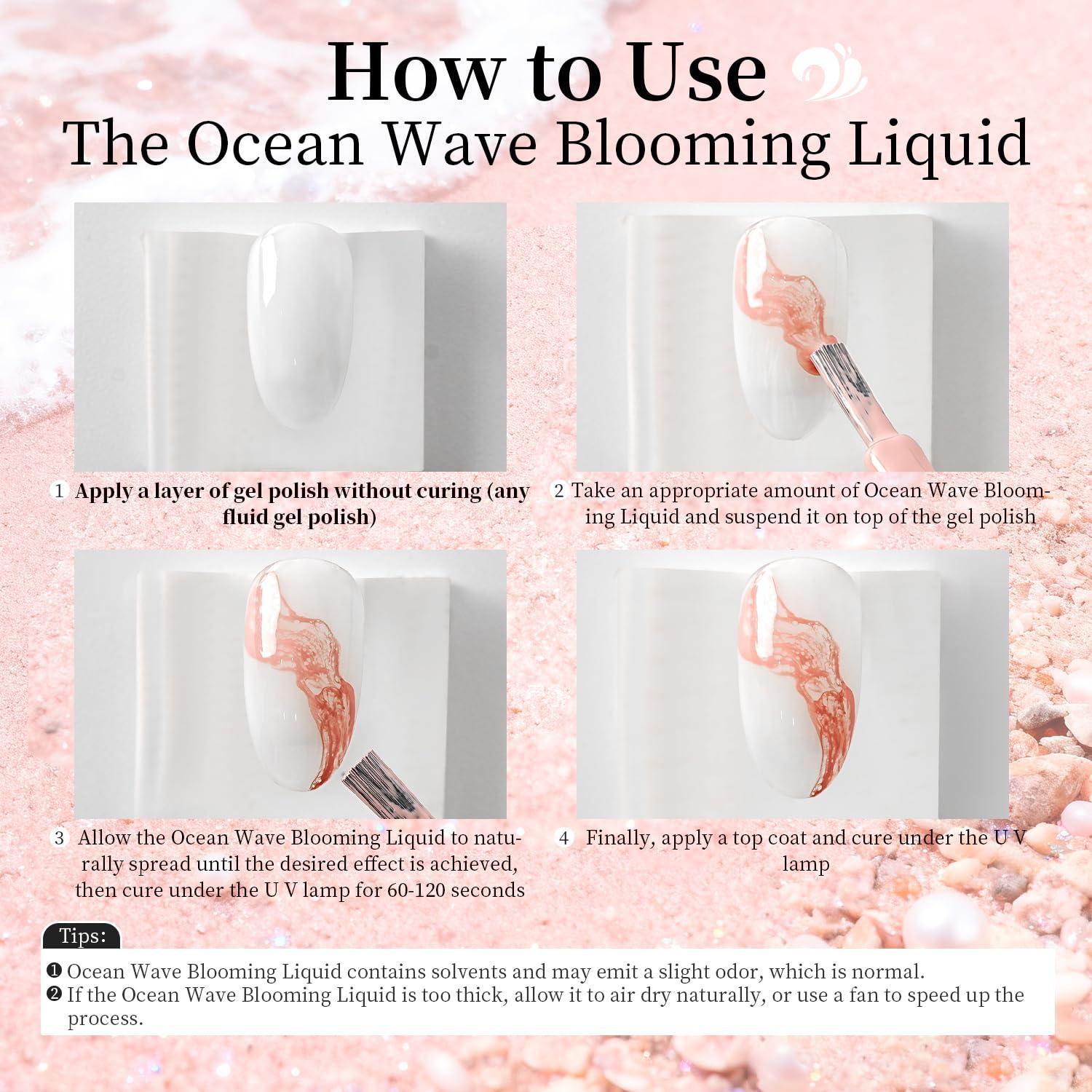 How to Use
The Ocean Wave Blooming Liquid

1 Apply a layer of gel polish without curing (any fluid gel polish)

2 Take an appropriate amount of Ocean Wave Blooming Liquid and suspend it on top of the gel polish

3 Allow the Ocean Wave Blooming Liquid to naturally spread until the desired effect is achieved, then cure under the U V lamp for 60-120 seconds

4 Finally, apply a top coat and cure under the U V lamp

Tips:
❶ Ocean Wave Blooming Liquid contains solvents and may emit a slight odor, which is normal.
❷ If the Ocean Wave Blooming Liquid is too thick, allow it to air dry naturally, or use a fan to speed up the process.