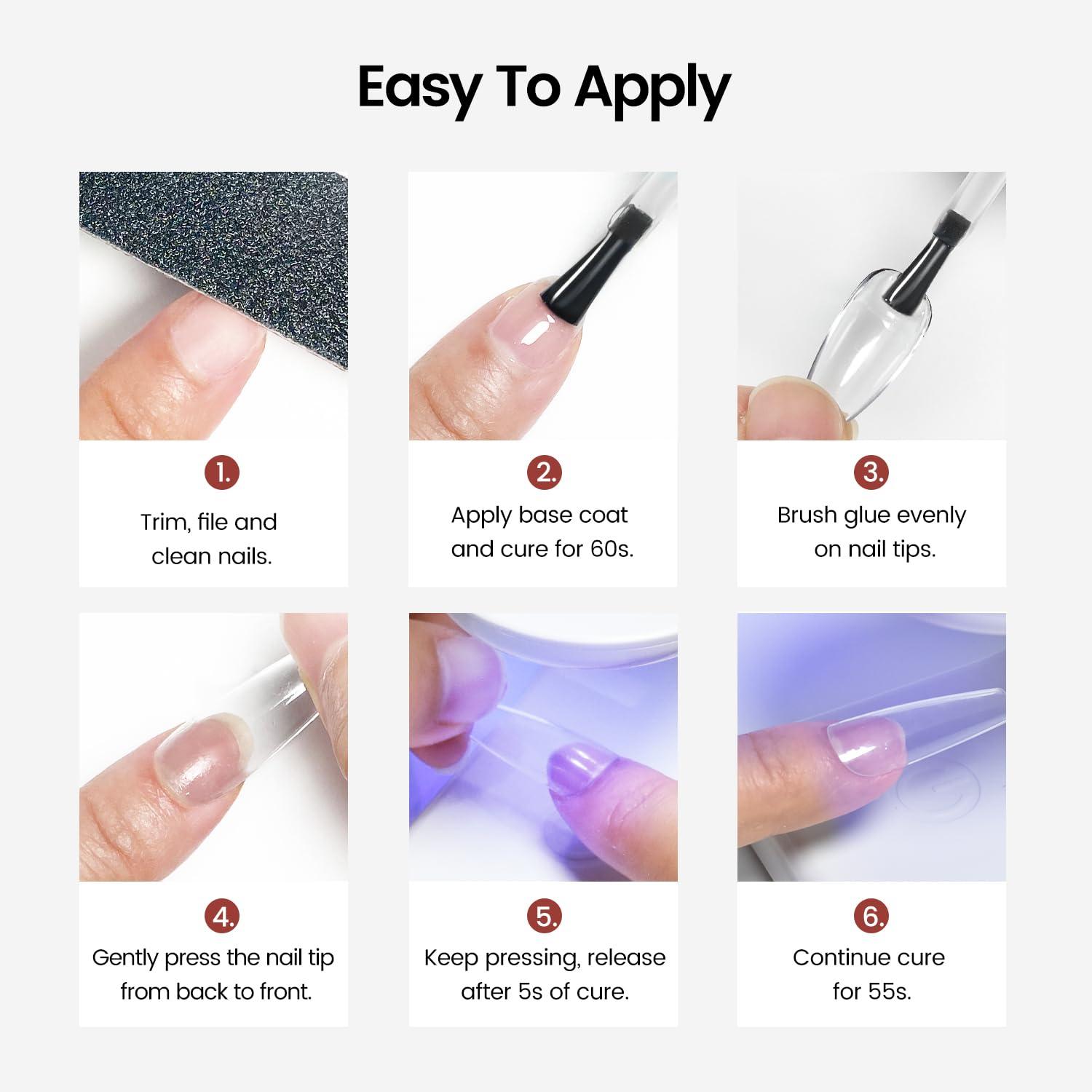 Easy To Apply

1.

Trim, file and clean nails.

2.

Apply base coat and cure for 60s.

3.

Brush glue evenly on nail tips.

4.

Gently press the nail tip from back to front.

5.

Keep pressing, release after 5s of cure.

6.

Continue cure for 55s.