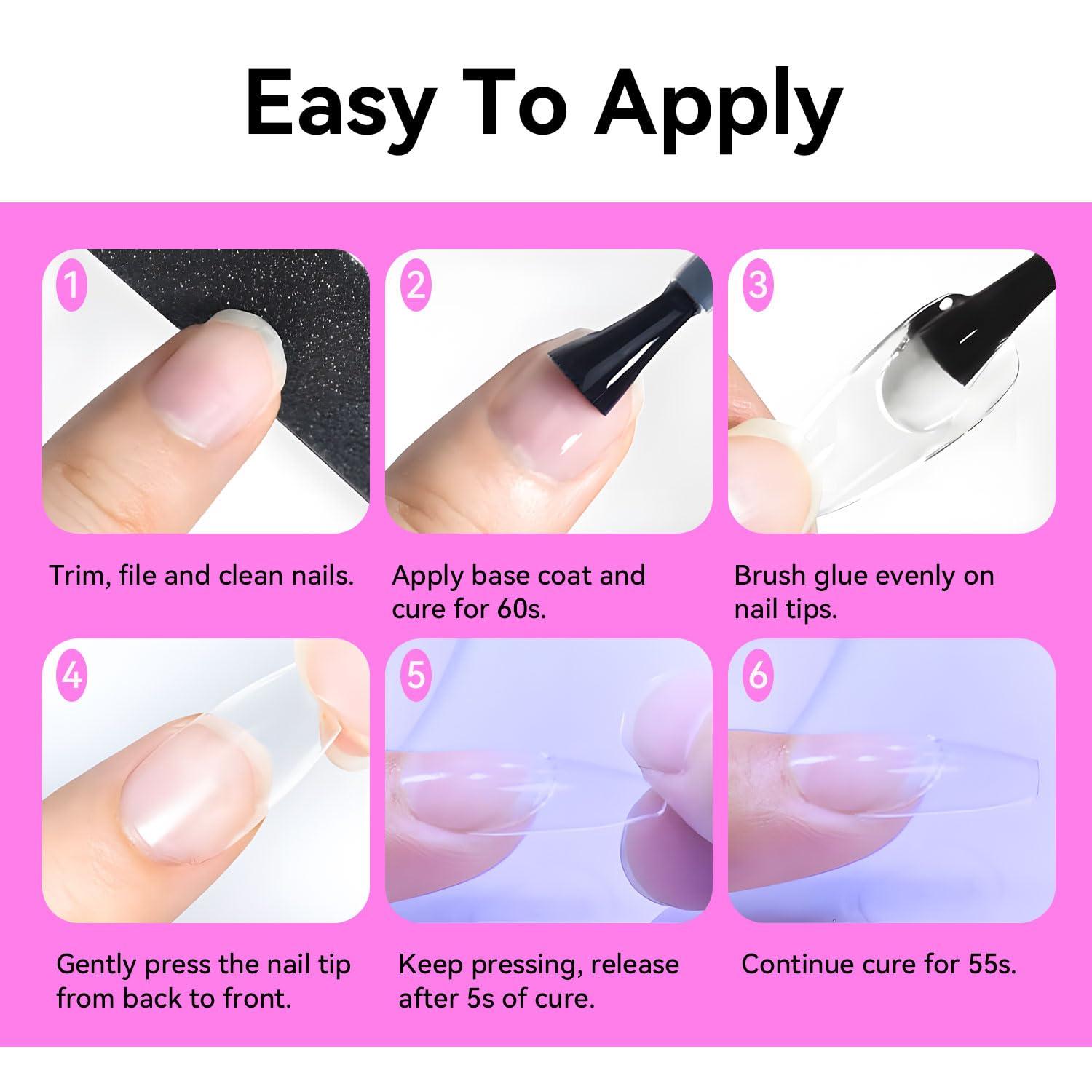 Easy To Apply

1

Trim, file and clean nails.

2

Apply base coat and cure for 60s.

3

Brush glue evenly on nail tips.

4

Gently press the nail tip from back to front.

5

Keep pressing, release after 5s of cure.

6

Continue cure for 55s.