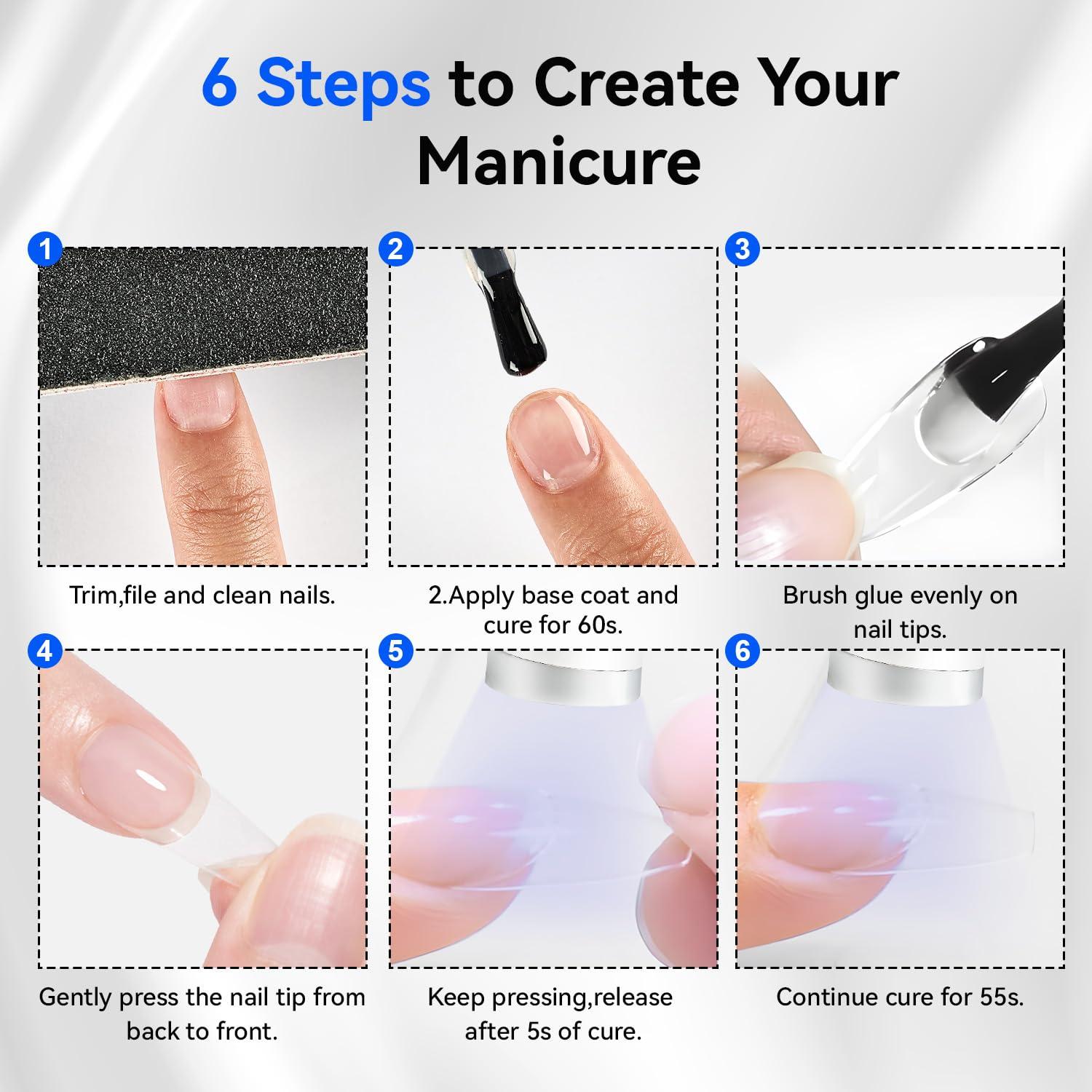 6 Steps to Create Your Manicure

1

Trim,file and clean nails.

2

2.Apply base coat and cure for 60s.

3

Brush glue evenly on nail tips.

4

Gently press the nail tip from back to front.

5

Keep pressing,release after 5s of cure.

6

Continue cure for 55s.