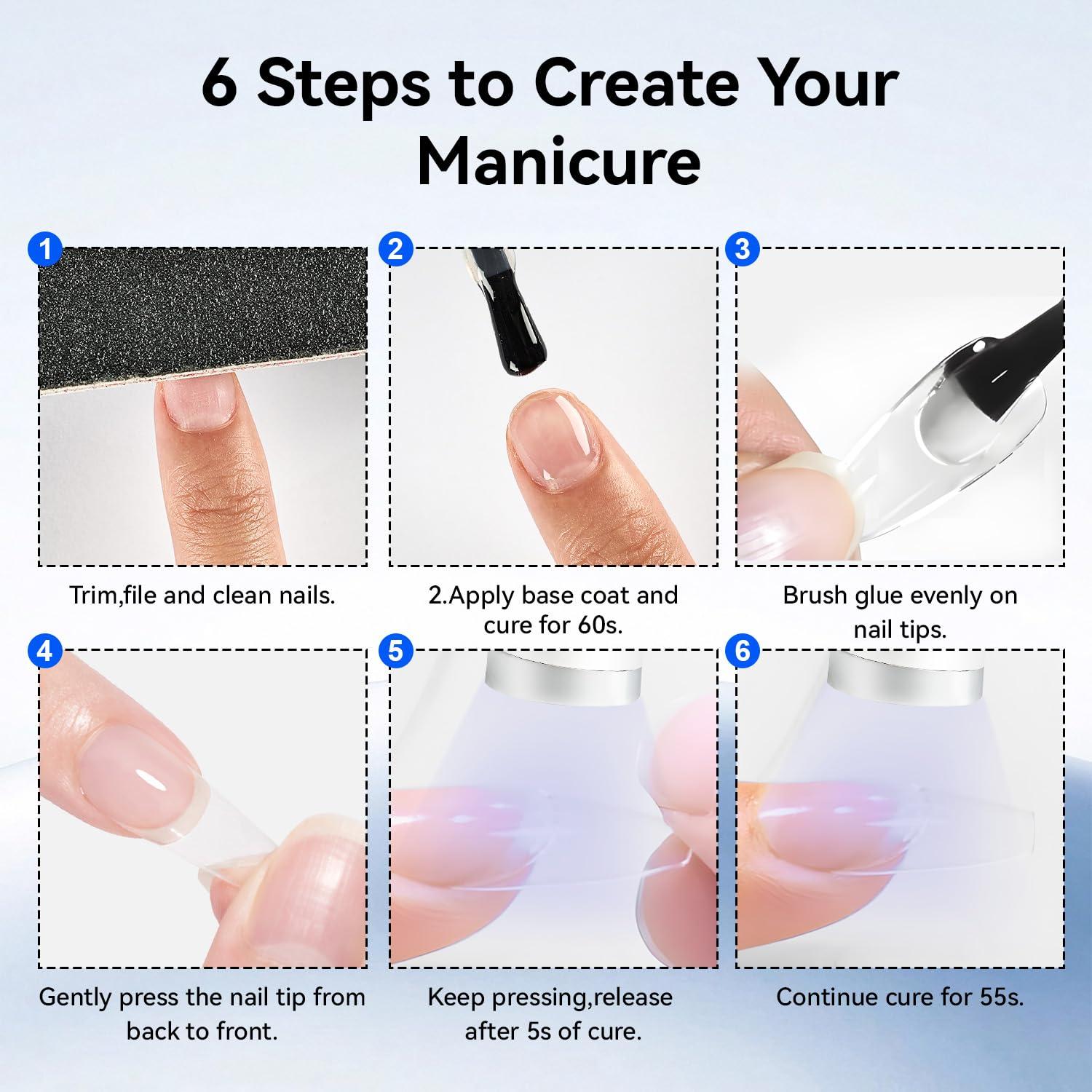 6 Steps to Create Your Manicure

1

Trim,file and clean nails.

2

2.Apply base coat and cure for 60s.

3

Brush glue evenly on nail tips.

4

Gently press the nail tip from back to front.

5

Keep pressing,release after 5s of cure.

6

Continue cure for 55s.