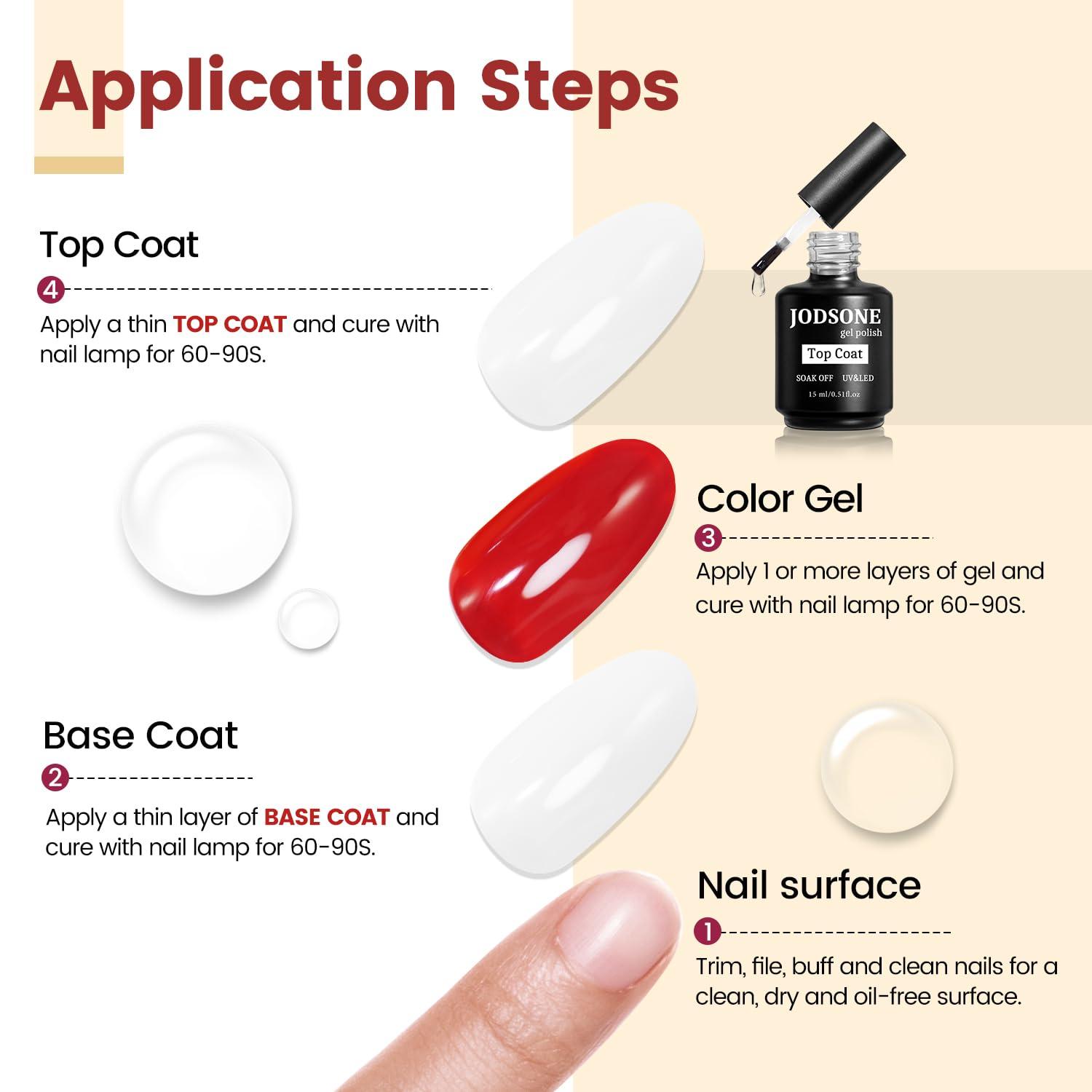 Application Steps

Top Coat

4

Apply a thin TOP COAT and cure with nail lamp for 60-90S.

JODSONE
gel polish
Top Coat
SOAK OFF UV&LED
15 ml/0.51fl.oz

Color Gel

3

Apply 1 or more layers of gel and cure with nail lamp for 60-90S.

Base Coat

2

Apply a thin layer of BASE COAT and cure with nail lamp for 60-90S.

Nail surface

1

Trim, file, buff and clean nails for a clean, dry and oil-free surface.