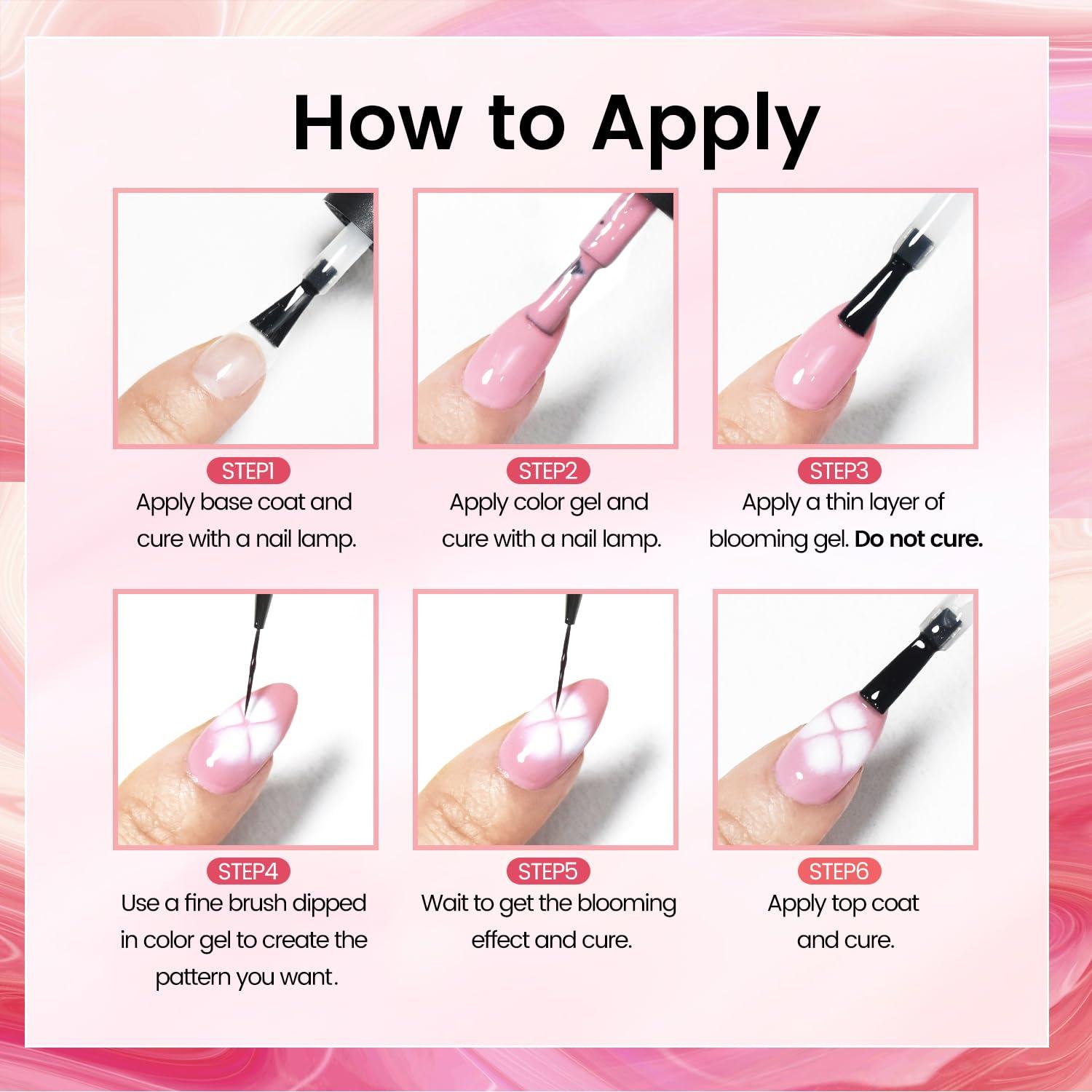 How to Apply

STEP1
Apply base coat and cure with a nail lamp.

STEP2
Apply color gel and cure with a nail lamp.

STEP3
Apply a thin layer of blooming gel. Do not cure.

STEP4
Use a fine brush dipped in color gel to create the pattern you want.

STEP5
Wait to get the blooming effect and cure.

STEP6
Apply top coat and cure.