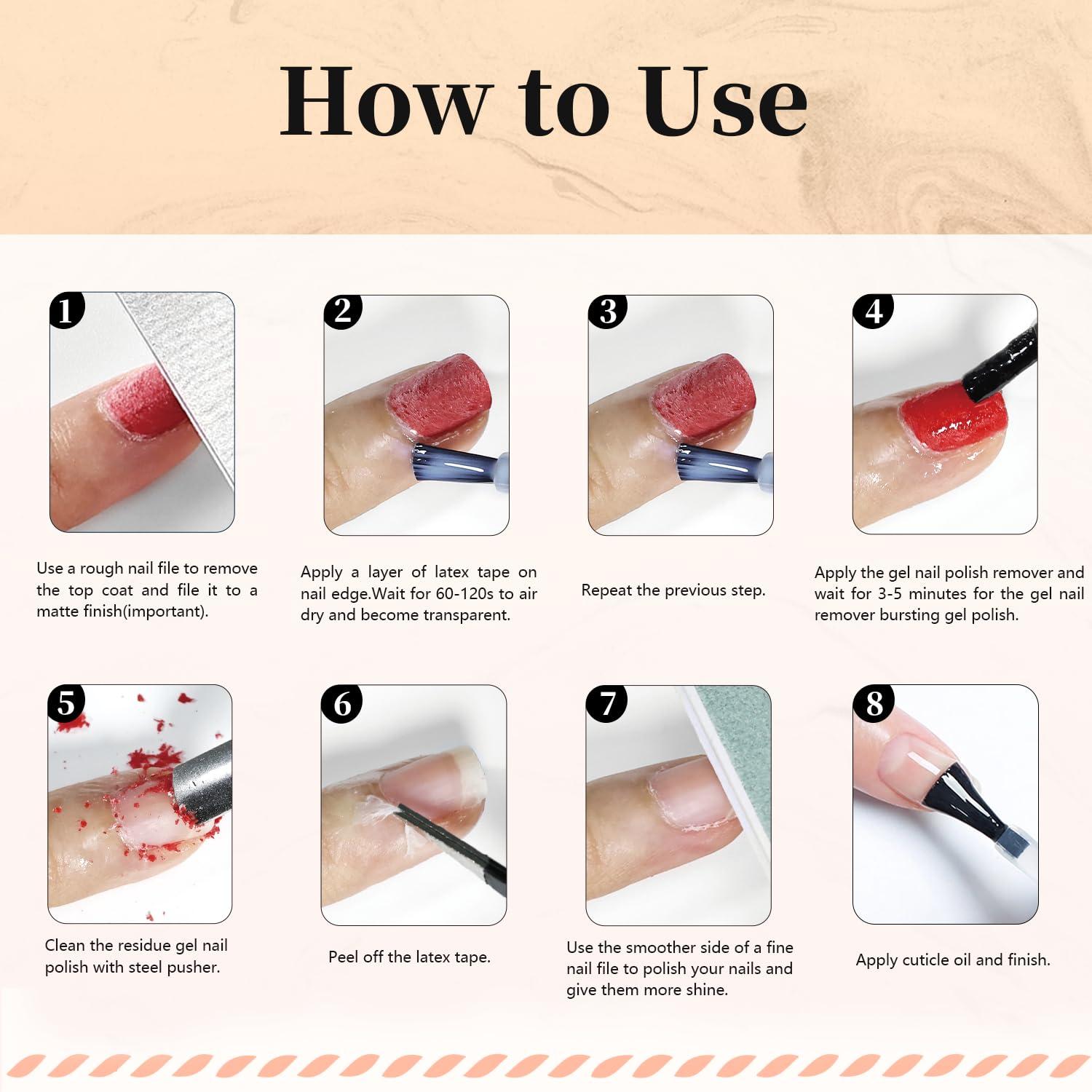 How to Use

1

Use a rough nail file to remove the top coat and file it to a matte finish(important).

2

Apply a layer of latex tape on nail edge.Wait for 60-120s to air dry and become transparent.

3

Repeat the previous step.

4

Apply the gel nail polish remover and wait for 3-5 minutes for the gel nail remover bursting gel polish.

5

Clean the residue gel nail polish with steel pusher.

6

Peel off the latex tape.

7

Use the smoother side of a fine nail file to polish your nails and give them more shine.

8

Apply cuticle oil and finish.