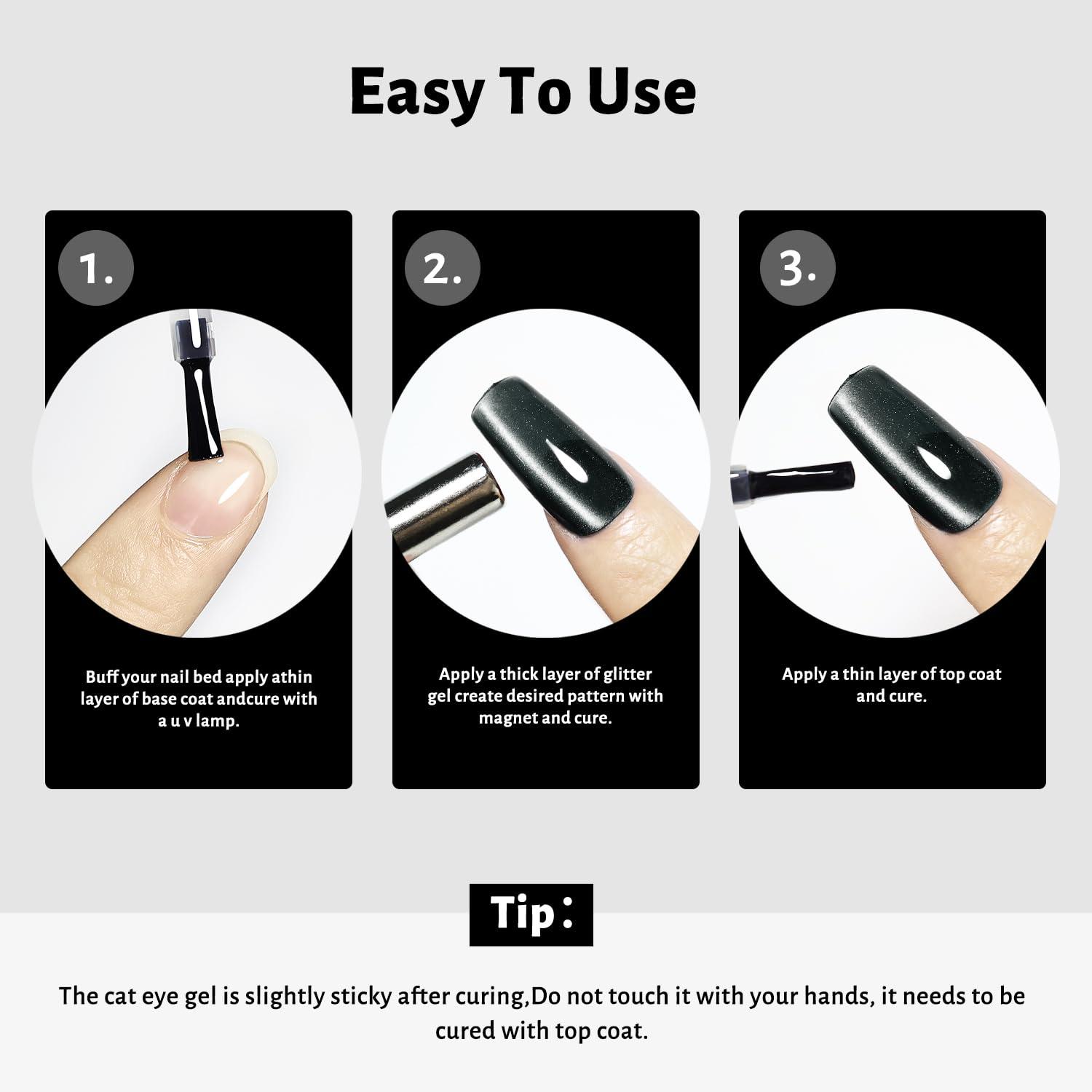 Easy To Use

1.

Buff your nail bed apply athin layer of base coat andcure with a u v lamp.

2.

Apply a thick layer of glitter gel create desired pattern with magnet and cure.

3.

Apply a thin layer of top coat and cure.

Tip:

The cat eye gel is slightly sticky after curing,Do not touch it with your hands, it needs to be cured with top coat.